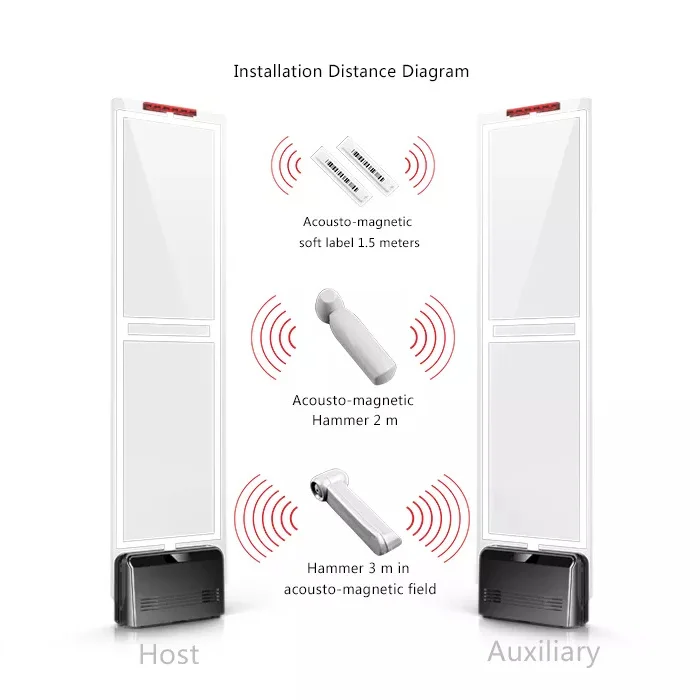 Installation Distance Diagram

Acousto-magnetic soft label 1.5 meters

Acousto-magnetic Hammer 2 m

Hammer 3 m in acousto-magnetic field

Host

Auxiliary