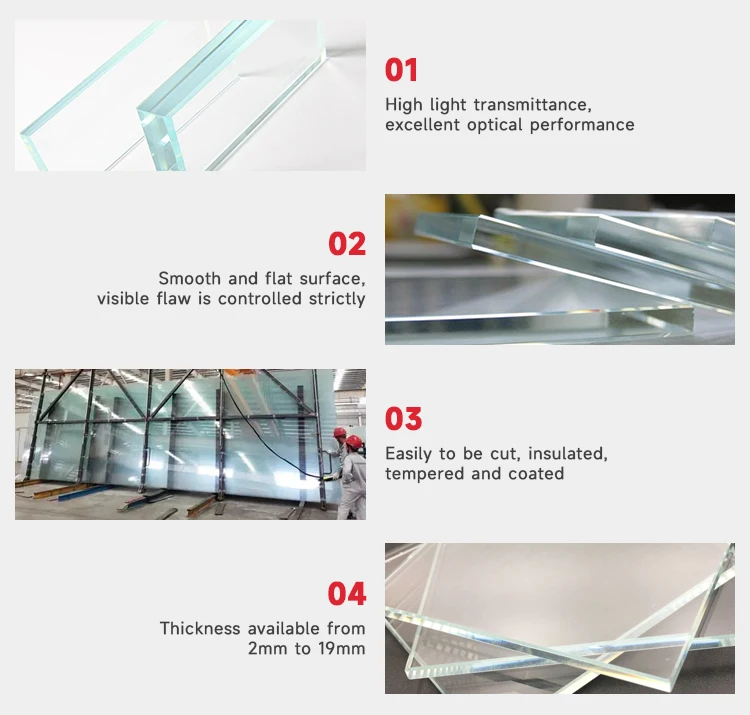 01

High light transmittance, excellent optical performance

02

Smooth and flat surface, visible flaw is controlled strictly

03

Easily to be cut, insulated, tempered and coated

04

Thickness available from 2mm to 19mm