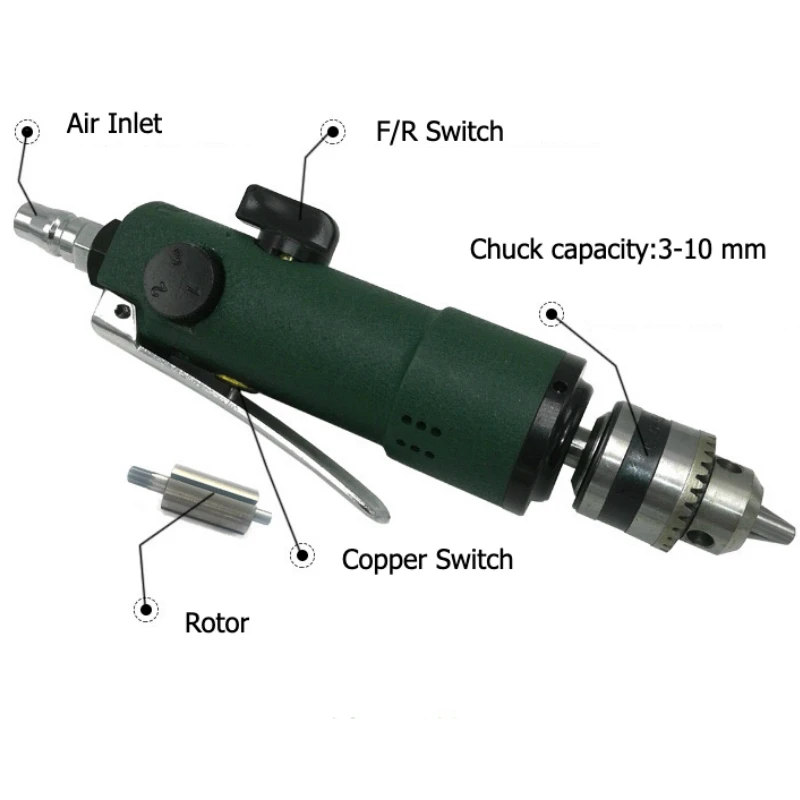 Air Inlet

F/R Switch

Chuck capacity:3-10 mm

Copper Switch

Rotor