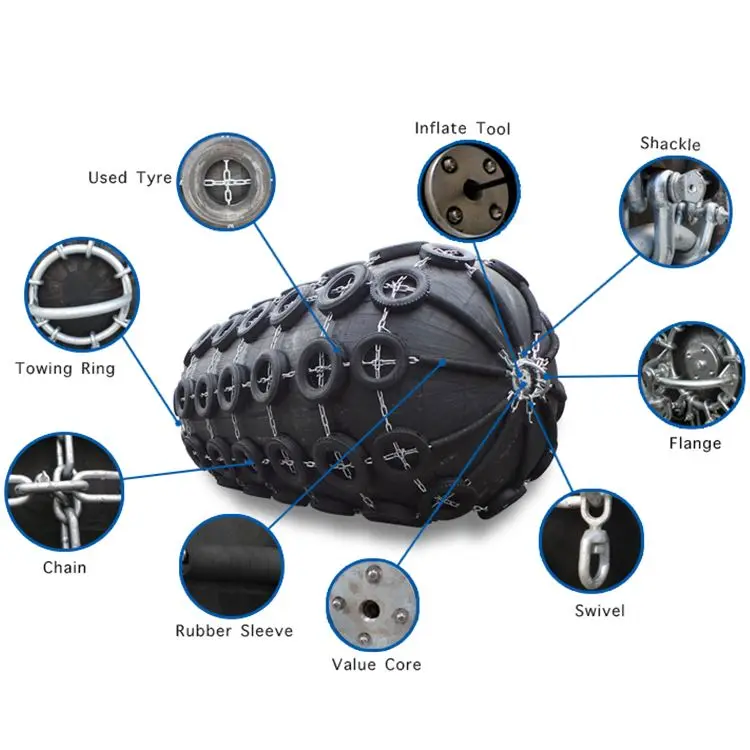 Inflate Tool

Shackle

Used Tyre

Towing Ring

Flange

Chain

Rubber Sleeve

Value Core

Swivel