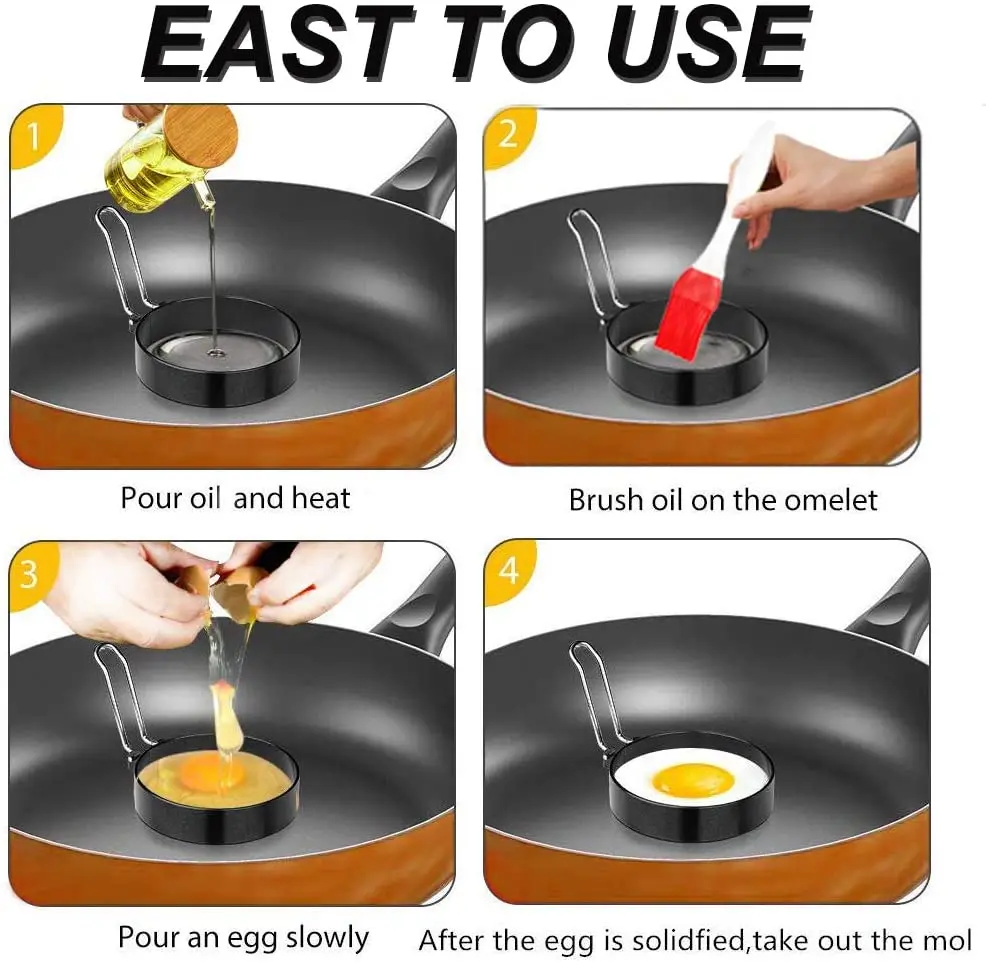 EAST TO USE

1

Pour oil and heat

2

Brush oil on the omelet

3

Pour an egg slowly

4

After the egg is solidfied,take out the mol