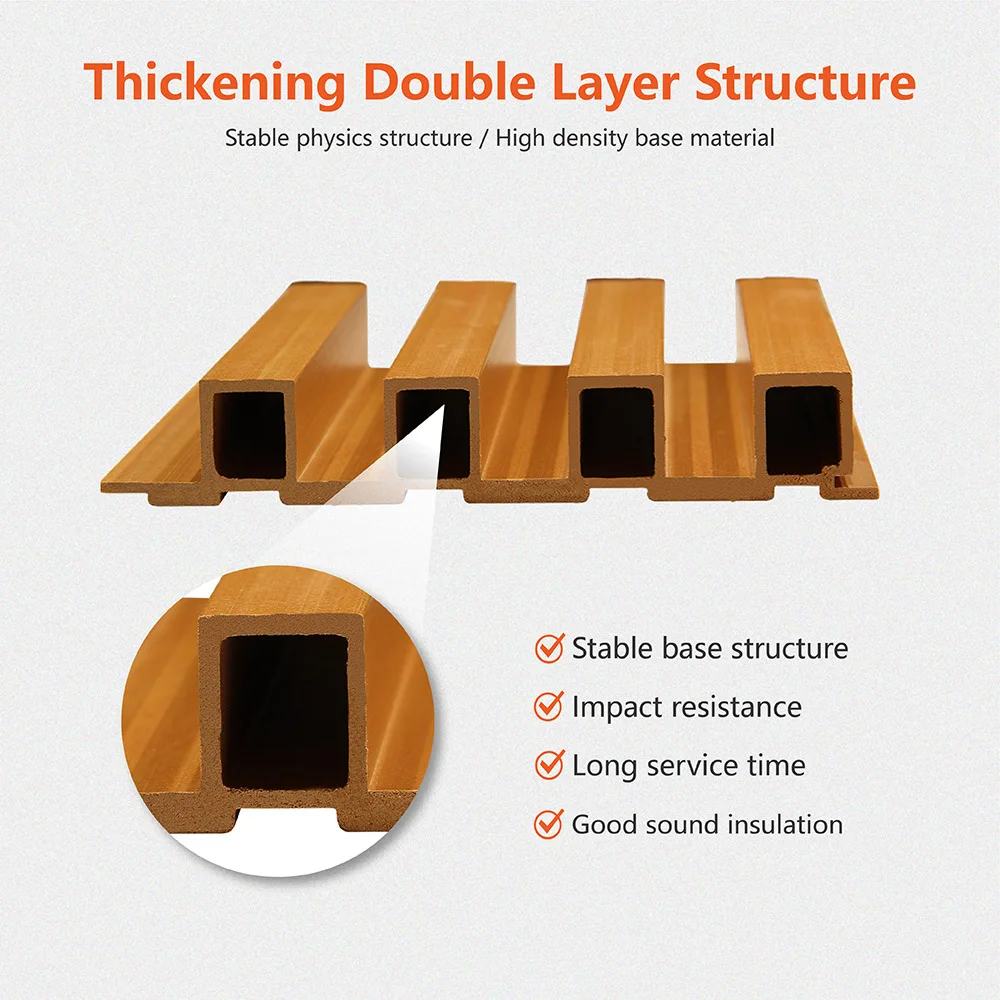 Thickening Double Layer Structure

Stable physics structure / High density base material

Stable base structure

Impact resistance

Long service time

Good sound insulation