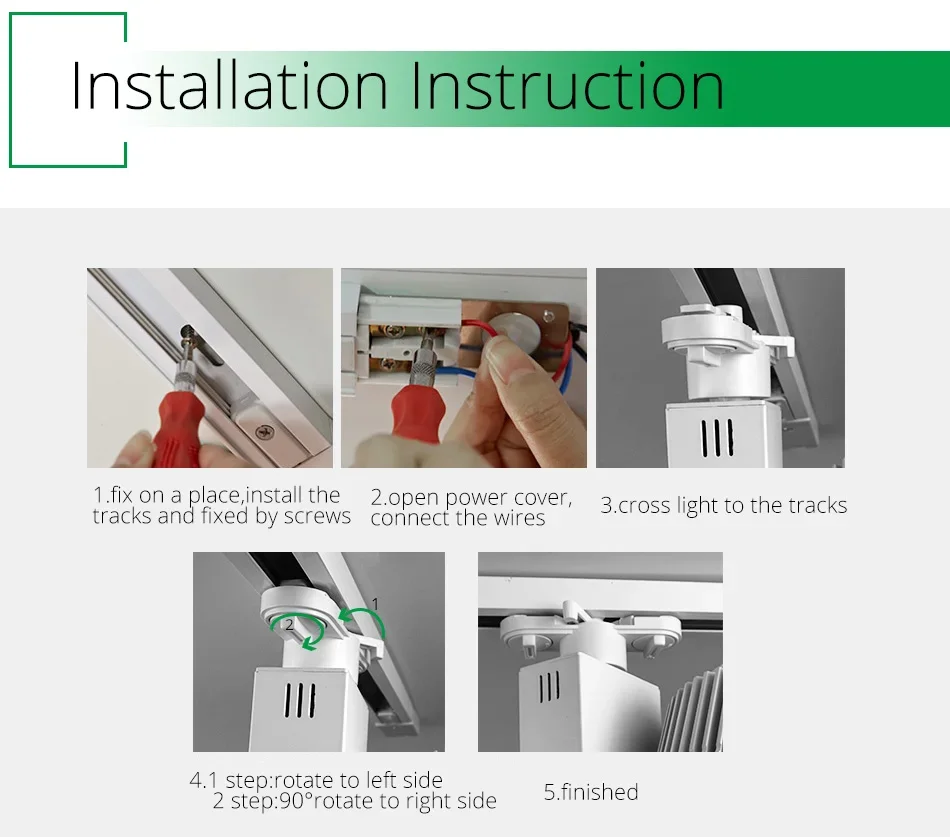 Installation Instruction

1.fix on a place,install the tracks and fixed by screws

2.open power cover, connect the wires

3.cross light to the tracks

2

1

4.1 step:rotate to left side
2 step:90°rotate to right side

5.finished