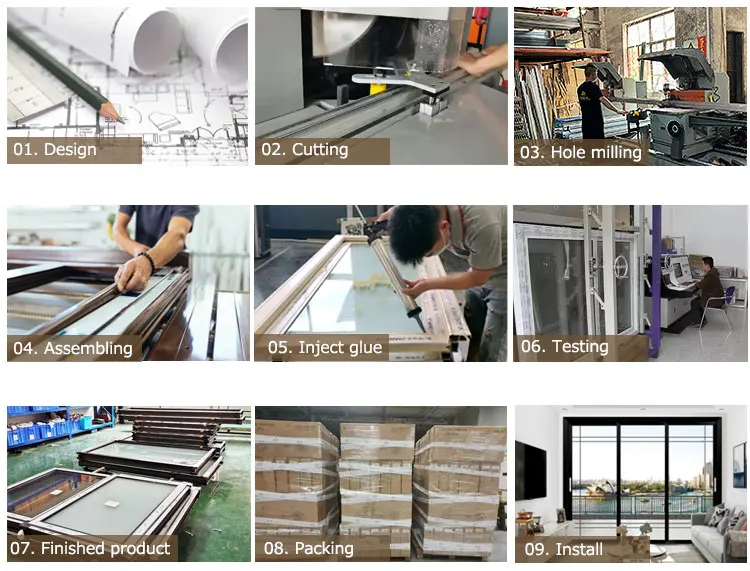 01. Design

02. Cutting

03. Hole milling

04. Assembling

05. Inject glue

06. Testing

07. Finished product

08. Packing

09. Install