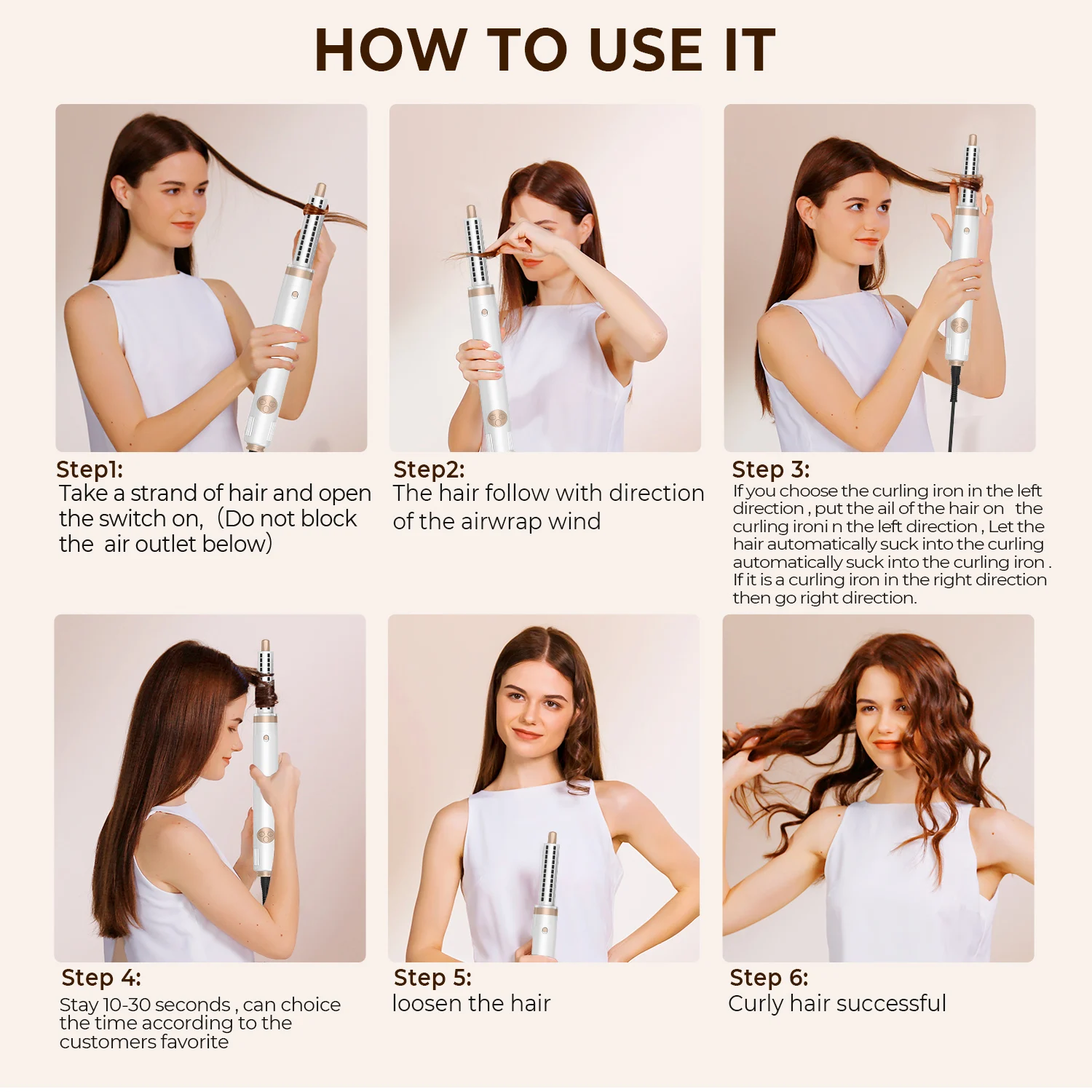 HOW TO USE IT

Step1:
Take a strand of hair and open the switch on, (Do not block the air outlet below)

Step2:
The hair follow with direction of the airwrap wind

Step 3:
If you choose the curling iron in the left direction , put the ail of the hair on the curling ironi n the left direction , Let the hair automatically suck into the curling automatically suck into the curling iron . If it is a curling iron in the right direction then go right direction.

Step 4:
Stay 10-30 seconds , can choice the time according to the customers favorite

Step 5:
loosen the hair

Step 6:
Curly hair successful