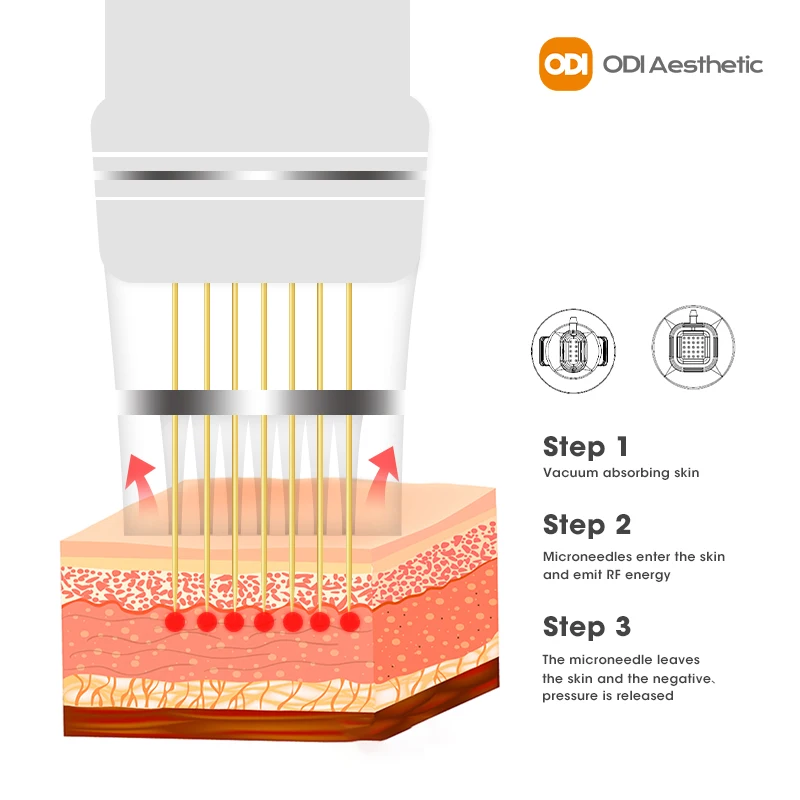 ODI ODI Aesthetic

Step 1
Vacuum absorbing skin

Step 2
Microneedles enter the skin and emit RF energy

Step 3
The microneedle leaves the skin and the negative、 pressure is released