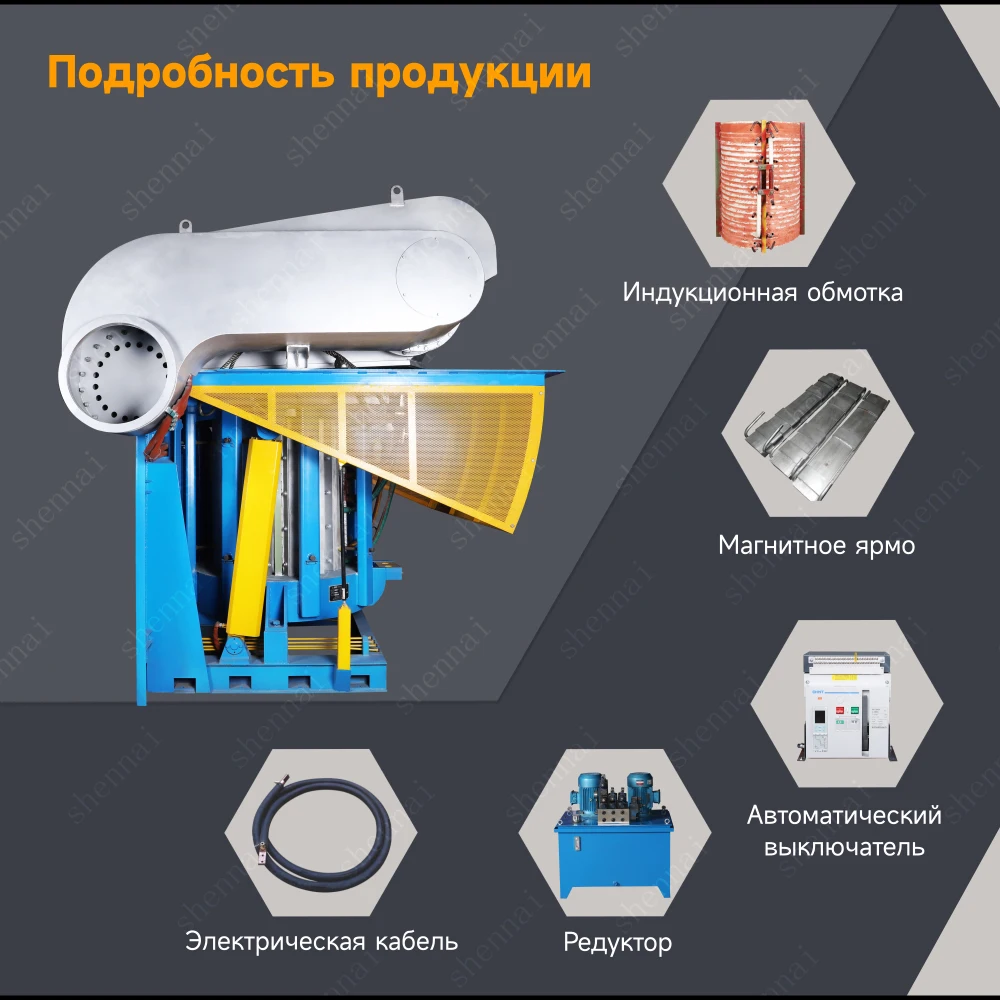 Подробность продукции

Индукционная обмотка

Магнитное ярмо

Автоматический выключатель

Электрическая кабель

Редуктор

shennai