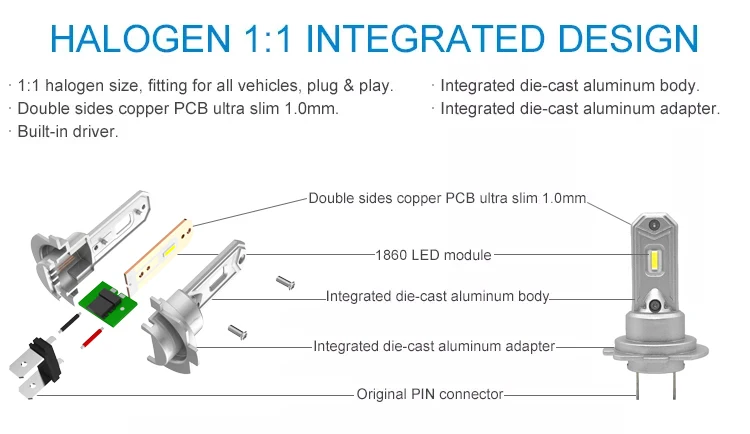 HALOGEN 1:1 INTEGRATED DESIGN

· 1:1 halogen size, fitting for all vehicles, plug & play.
· Double sides copper PCB ultra slim 1.0mm.
· Built-in driver.

· Integrated die-cast aluminum body.
· Integrated die-cast aluminum adapter.

Double sides copper PCB ultra slim 1.0mm

1860 LED module

Integrated die-cast aluminum body

Integrated die-cast aluminum adapter

Original PIN connector