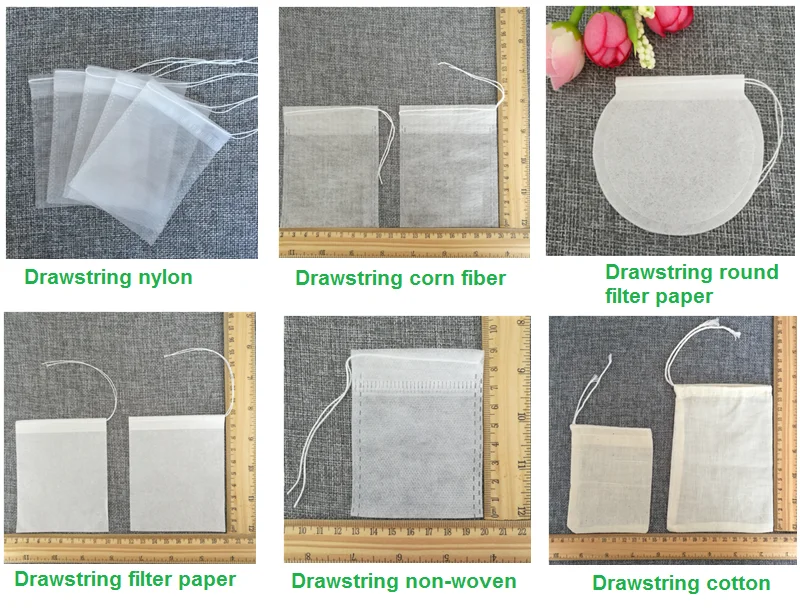 Drawstring nylon

Drawstring corn fiber

Drawstring round filter paper

Drawstring filter paper

Drawstring non-woven

Drawstring cotton