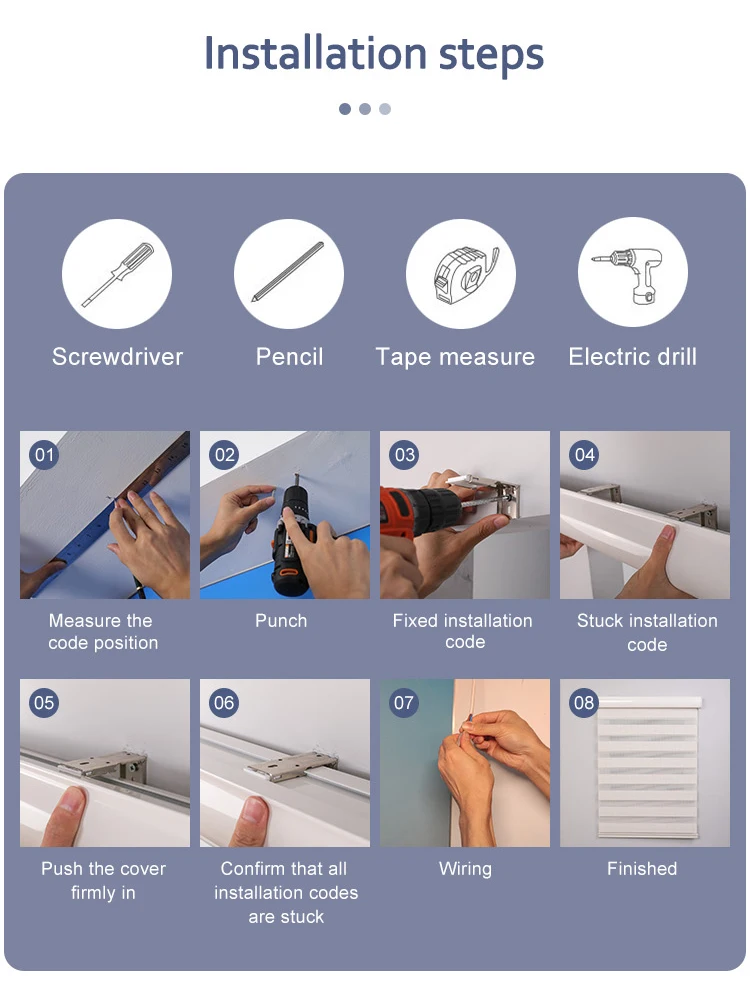 Installation steps

Screwdriver

Pencil

Tape measure

Electric drill

01

Measure the code position

02

Punch

03

Fixed installation code

04

Stuck installation code

05

Push the cover firmly in

06

Confirm that all installation codes are stuck

07

Wiring

08

Finished