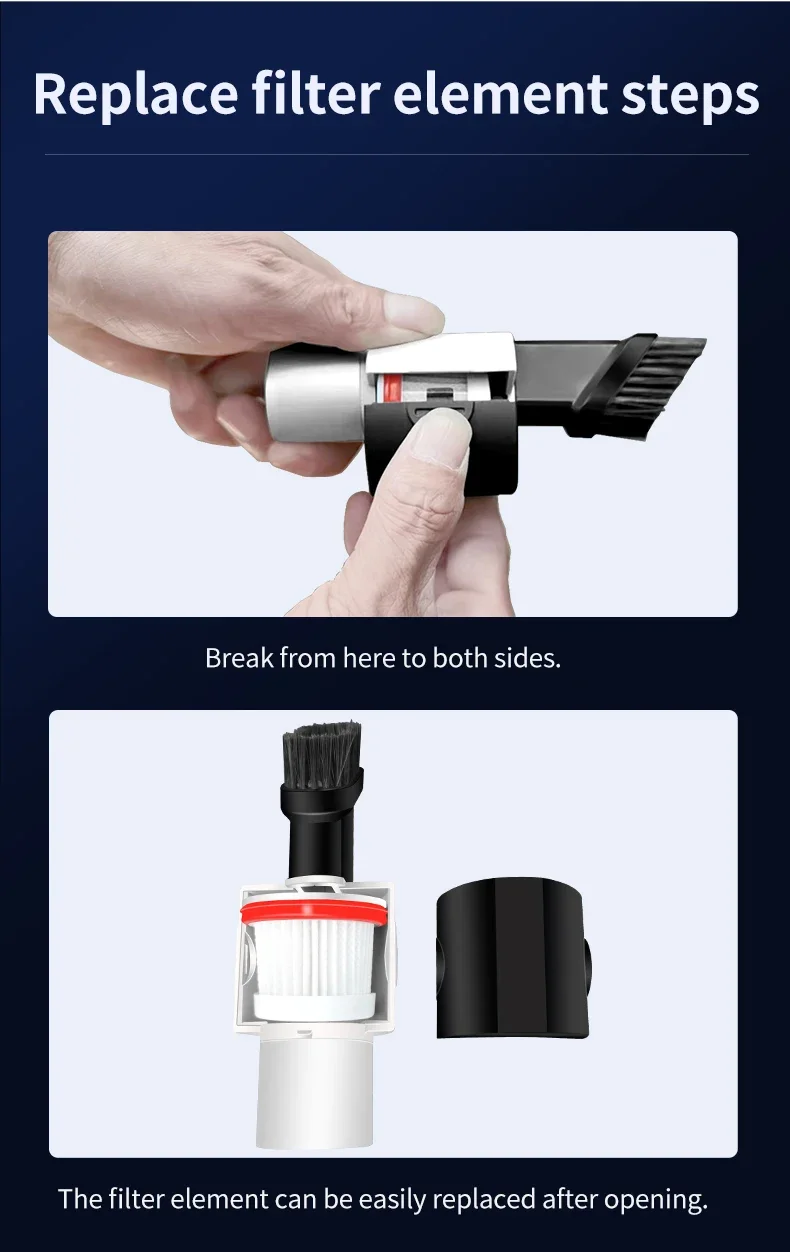 Replace filter element steps

Break from here to both sides.

The filter element can be easily replaced after opening.