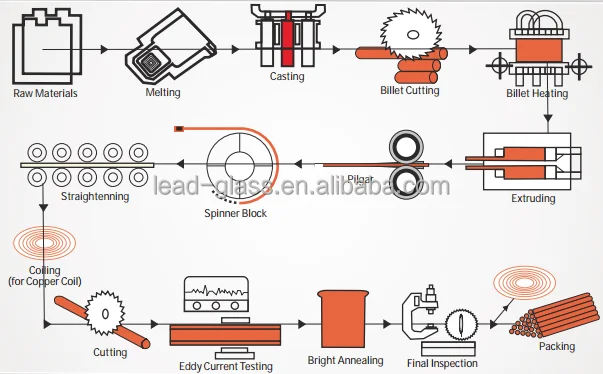 Raw Materials
Melting
Casting
Billet Cutting
Billet Heating
Extruding
Pilgar
Spinner Block
Straightenning
lead-glass.en.alibaba.com
Coiling
(for Copper Coil)
Cutting
Eddy Current Testing
Bright Annealing
Final Inspection
Packing