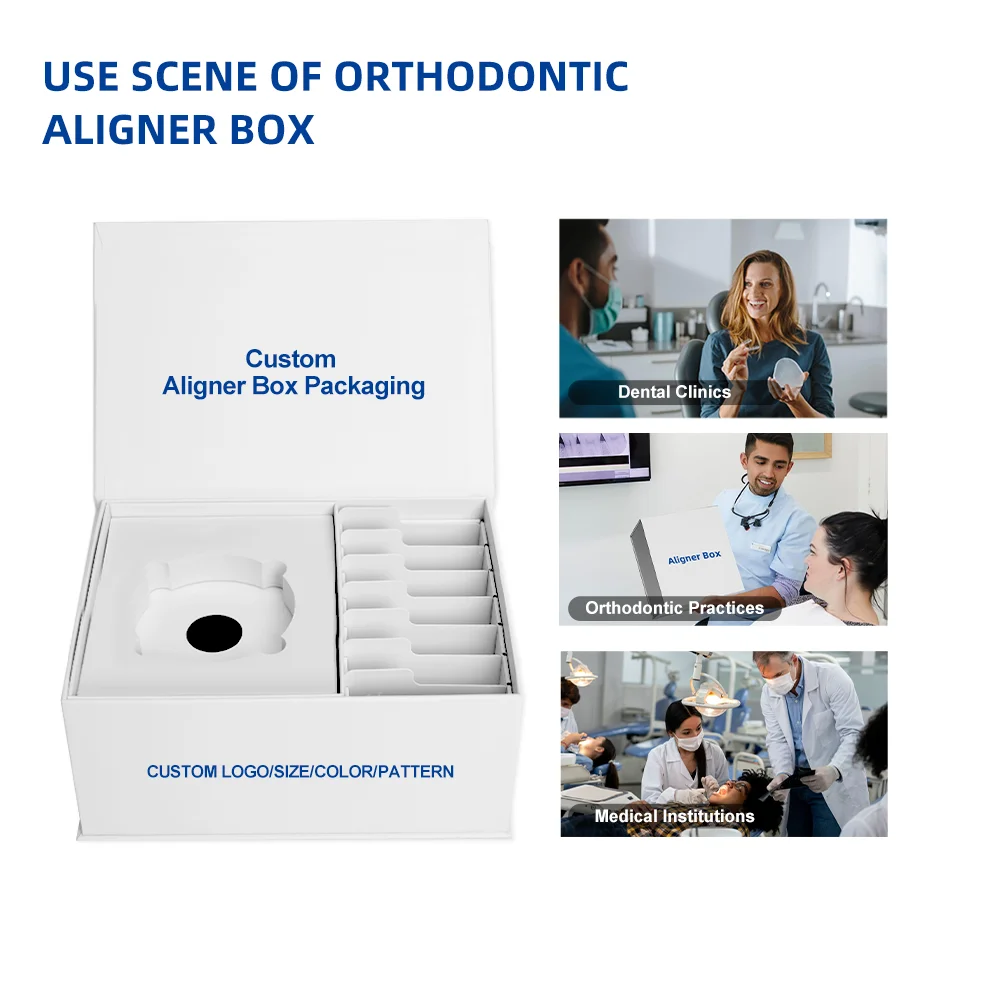 USE SCENE OF ORTHODONTIC ALIGNER BOX

Custom
Aligner Box Packaging

CUSTOM LOGO/SIZE/COLOR/PATTERN

Dental Clinics

Aligner Box

Orthodontic Practices

Medical Institutions