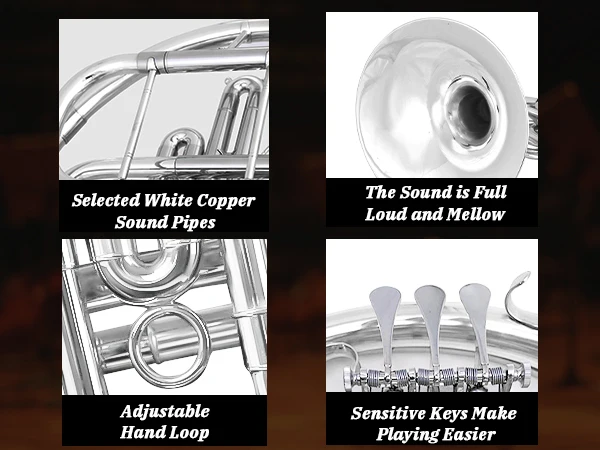 Selected White Copper Sound Pipes

The Sound is Full Loud and Mellow

Adjustable Hand Loop

Sensitive Keys Make Playing Easier