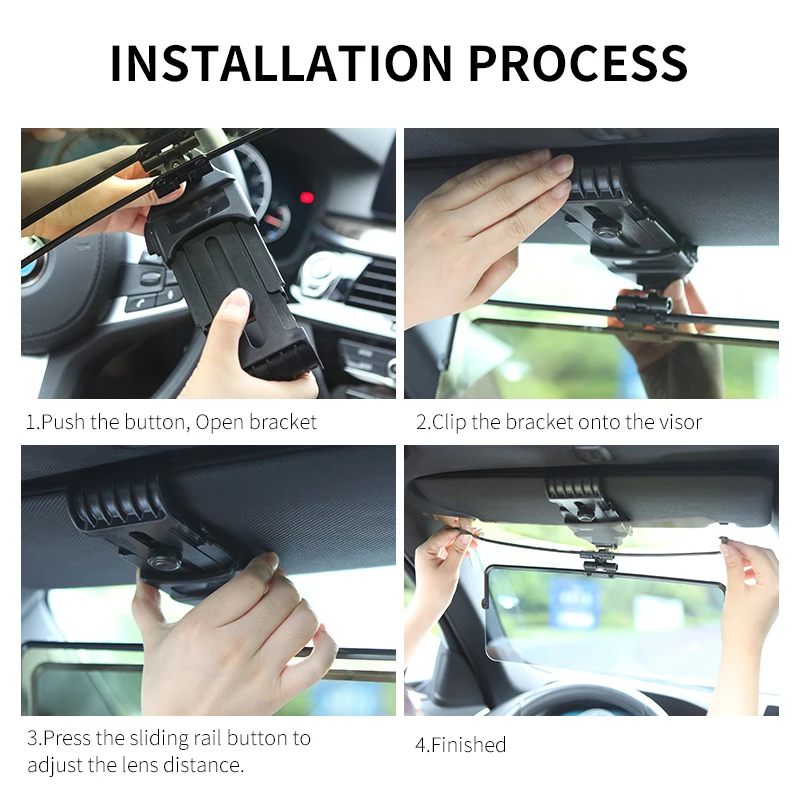 INSTALLATION PROCESS

1.Push the button, Open bracket

2.Clip the bracket onto the visor

3.Press the sliding rail button to adjust the lens distance.

4.Finished