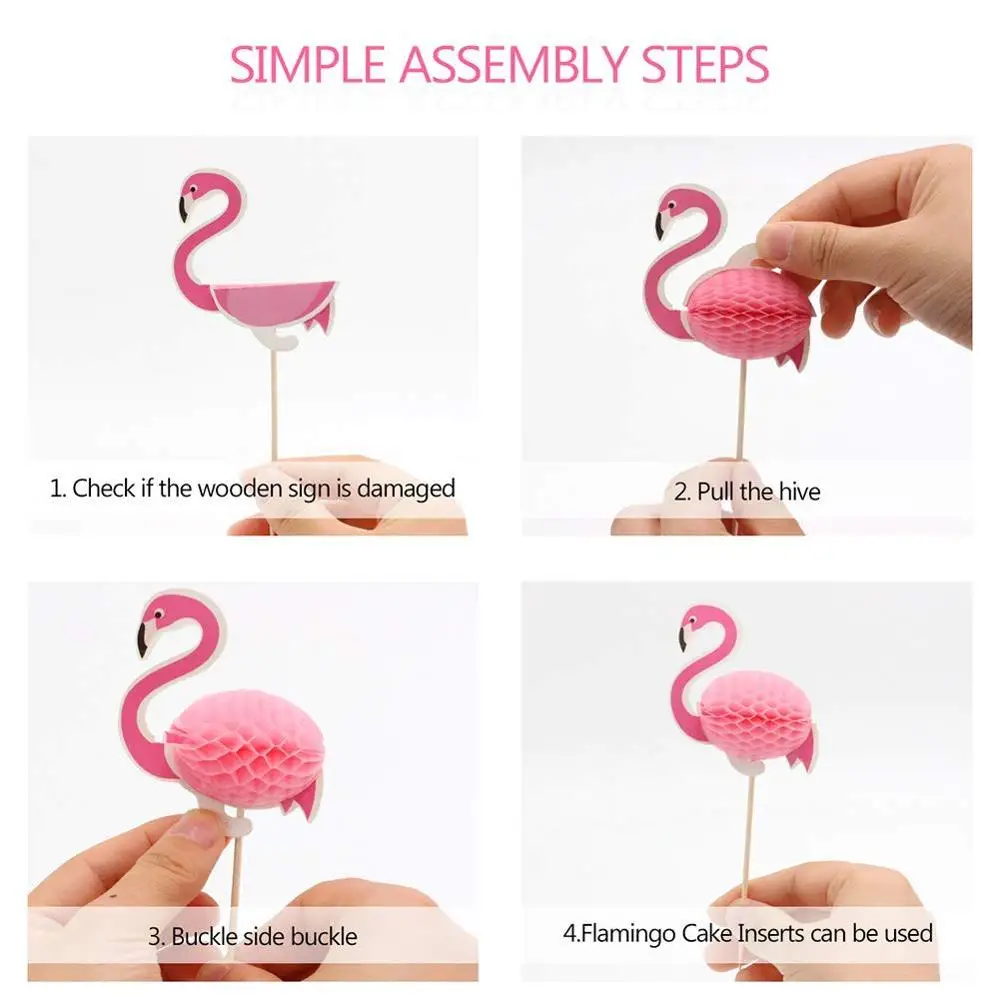 SIMPLE ASSEMBLY STEPS

1. Check if the wooden sign is damaged

2. Pull the hive

3. Buckle side buckle

4.Flamingo Cake Inserts can be used