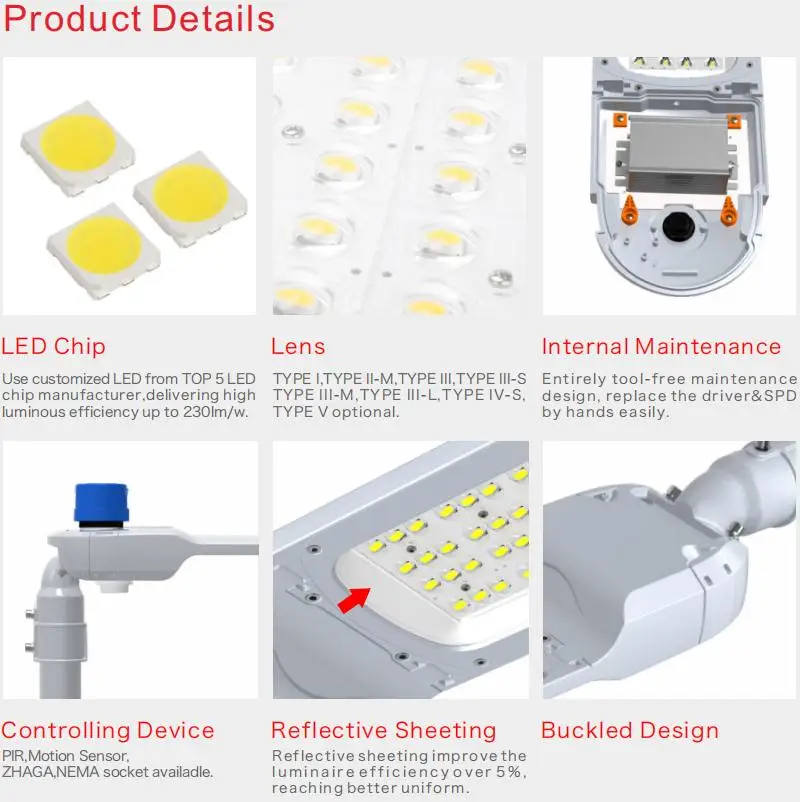 Product Details

LED Chip

Use customized LED from TOP 5 LED chip manufacturer,delivering high luminous efficiency up to 230lm/w.

Lens

TYPE I,TYPE II-M,TYPE III,TYPE III-S TYPE III-M,TYPE III-L,TYPE IV-S, TYPE V optional.

Internal Maintenance

Entirely tool-free maintenance design, replace the driver&SPD by hands easily.

Controlling Device

PIR,Motion Sensor, ZHAGA,NEMA socket availadle.

Reflective Sheeting

Reflective sheeting improve the luminaire efficiency over 5%, reaching better uniform.

Buckled Design