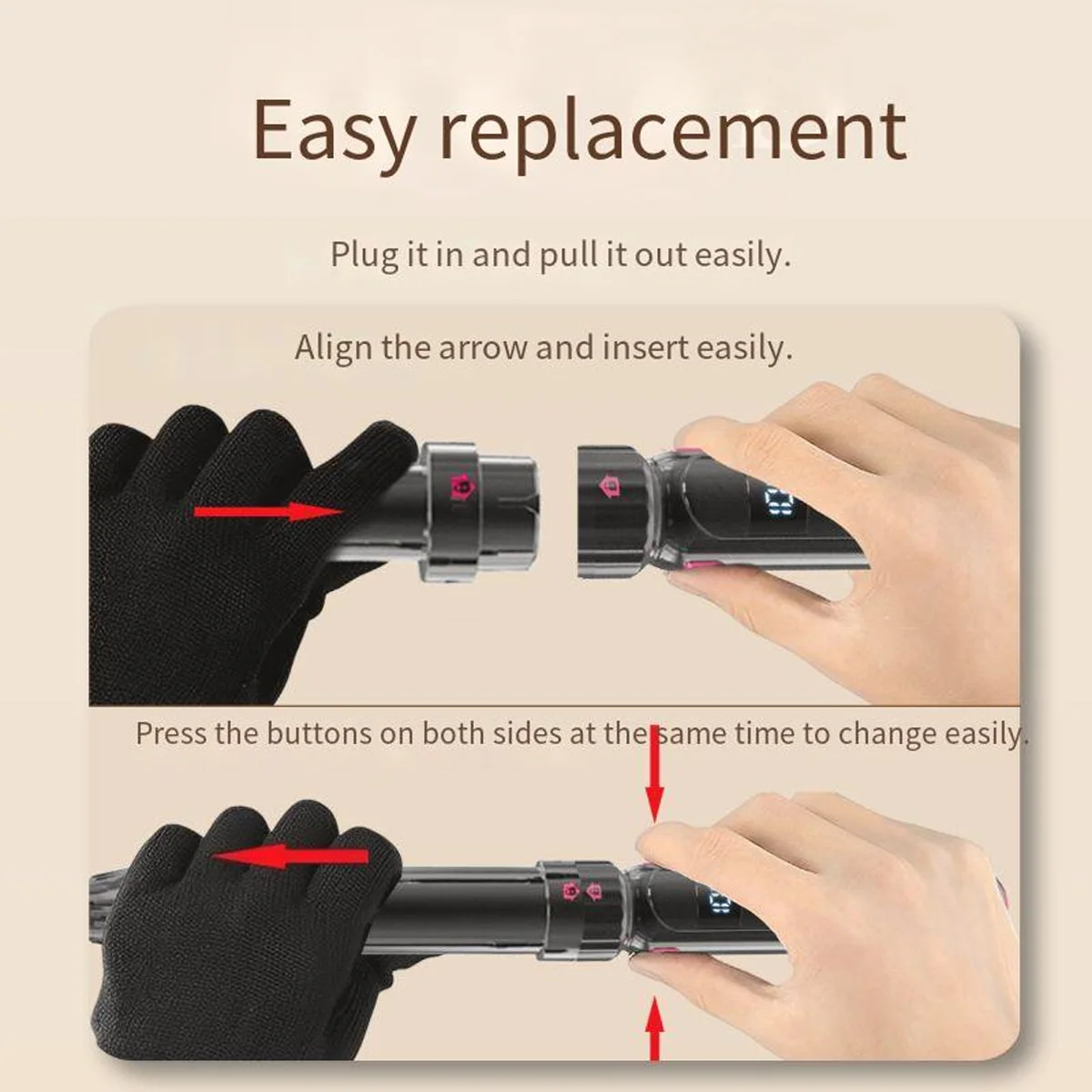 Easy replacement

Plug it in and pull it out easily.

Align the arrow and insert easily.

Press the buttons on both sides at the same time to change easily.