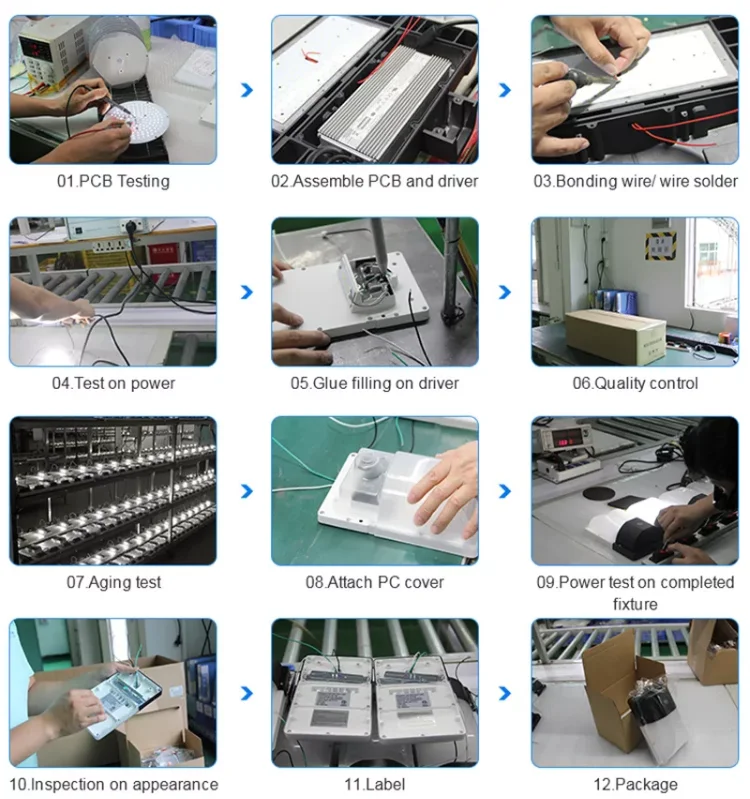 01.PCB Testing

02.Assemble PCB and driver

03.Bonding wire/ wire solder

04.Test on power

05.Glue filling on driver

06.Quality control

07.Aging test

08.Attach PC cover

09.Power test on completed fixture

10.Inspection on appearance

11.Label

12.Package