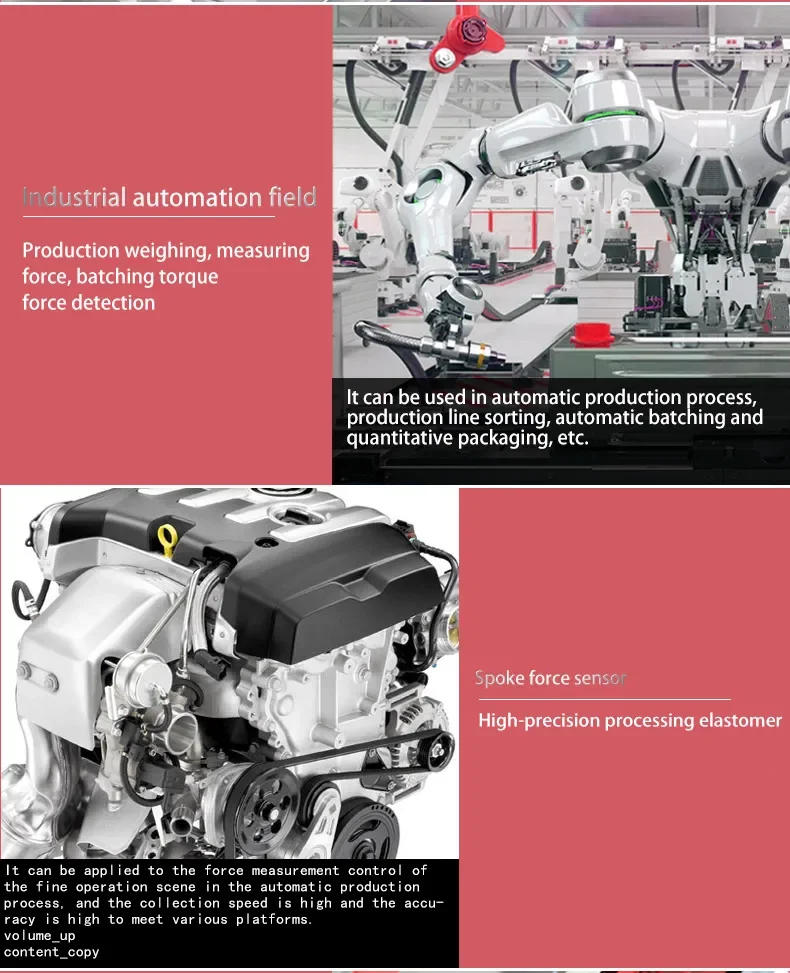 Industrial automation field

Production weighing, measuring force, batching torque force detection

It can be used in automatic production process, production line sorting, automatic batching and quantitative packaging, etc.

Spoke force sensor

High-precision processing elastomer

It can be applied to the force measurement control of the fine operation scene in the automatic production process, and the collection speed is high and the accuracy is high to meet various platforms.
volume_up
content_copy