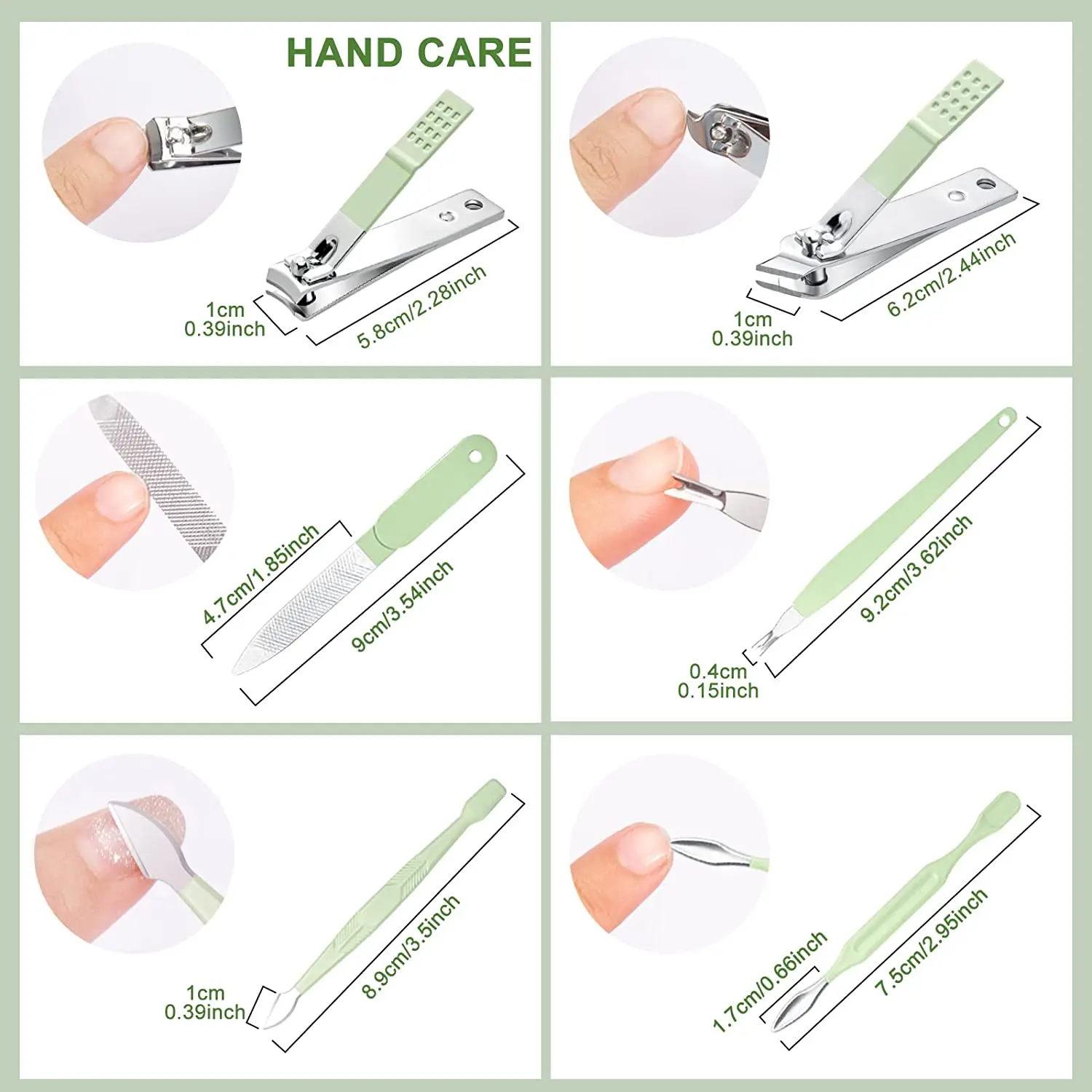 HAND CARE

1cm
0.39inch
5.8cm/2.28inch

1cm
0.39inch
6.2cm/2.44inch

4.7cm/1.85inch
9cm/3.54inch

0.4cm
0.15inch
9.2cm/3.62inch

1cm
0.39inch
8.9cm/3.5inch

1.7cm/0.66inch
7.5cm/2.95inch