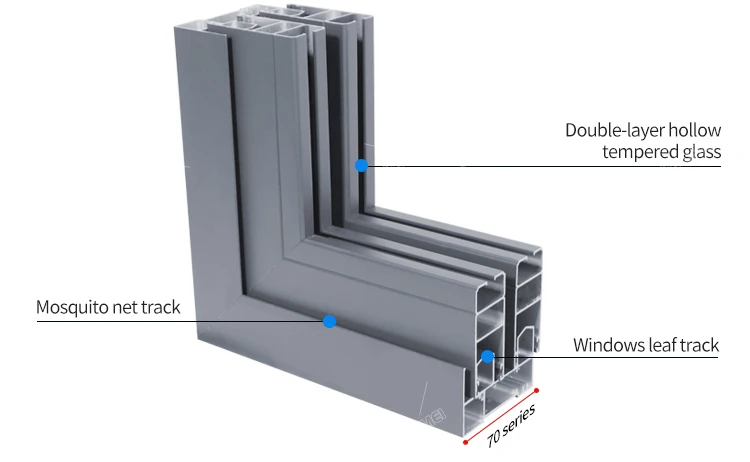 Double-layer hollow tempered glass

Mosquito net track

Windows leaf track

70 series