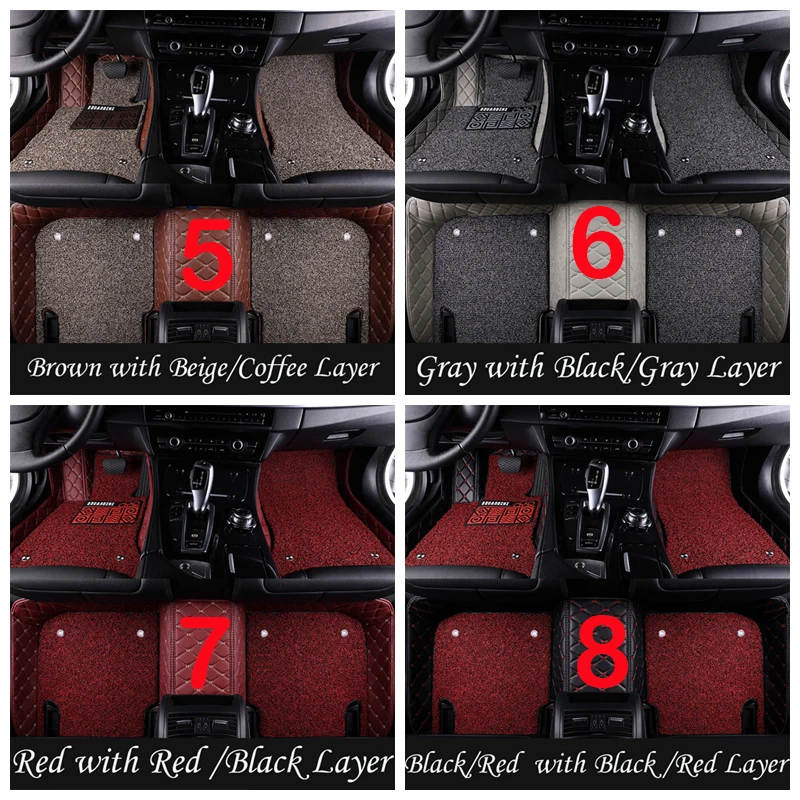 5
Brown with Beige/Coffee Layer

6
Gray with Black/Gray Layer

7
Red with Red /Black Layer

8
Black/Red with Black /Red Layer