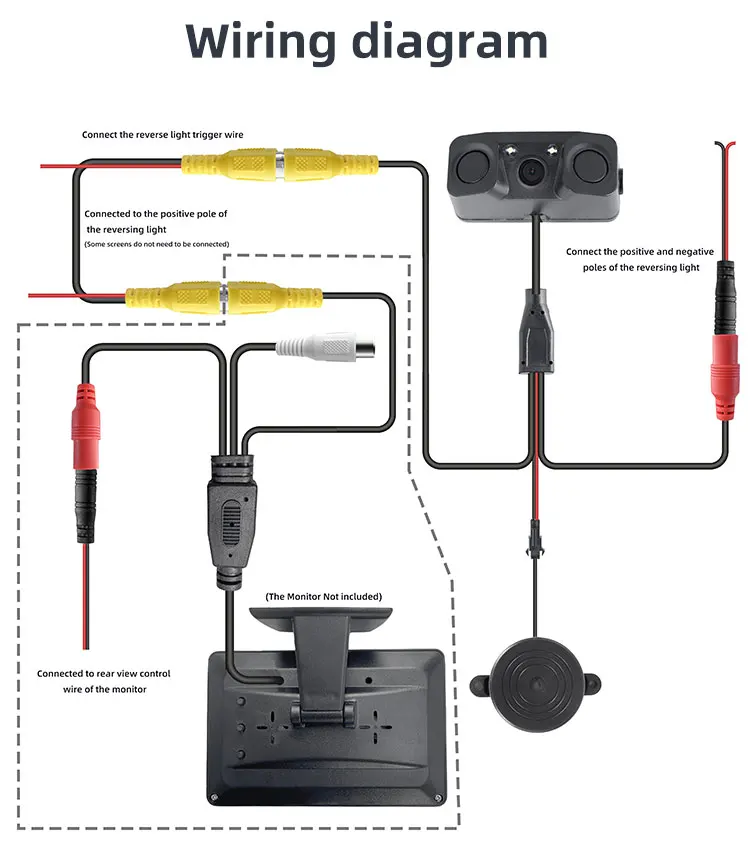 Wiring diagram

Connect the reverse light trigger wire

Connected to the positive pole of the reversing light
(Some screens do not need to be connected)

Connect the positive and negative poles of the reversing light

(The Monitor Not included)

Connected to rear view control wire of the monitor