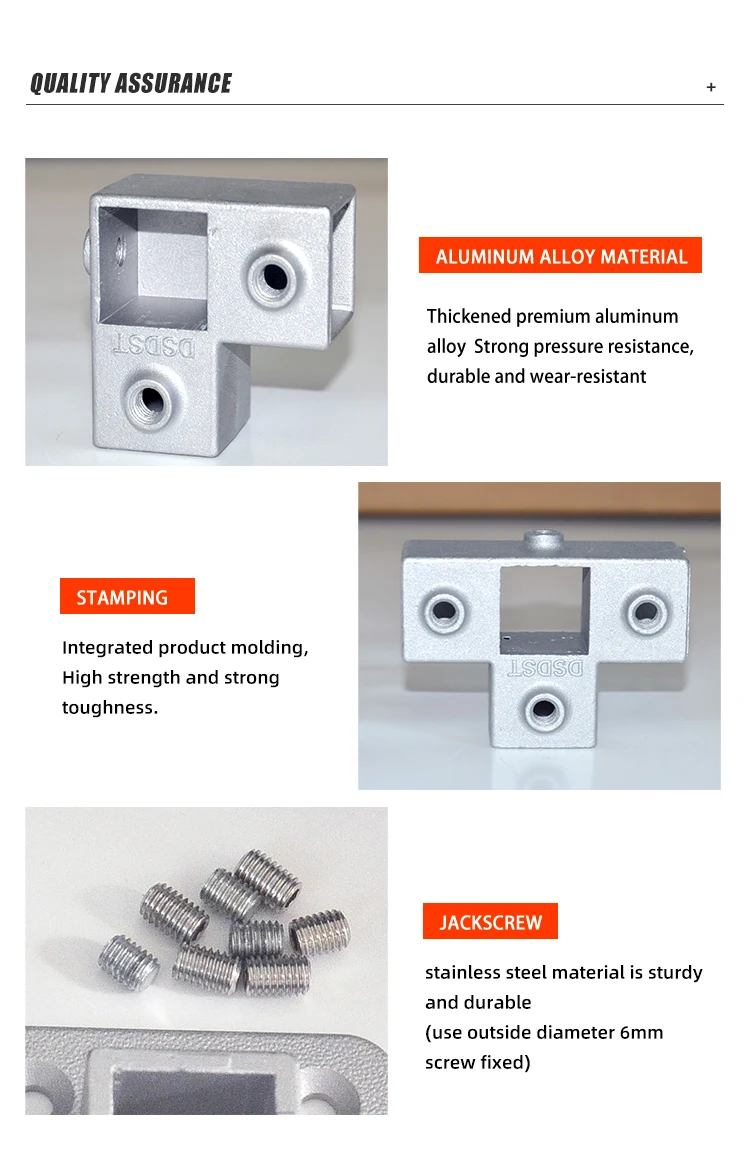 QUALITY ASSURANCE

+

DSDST

ALUMINUM ALLOY MATERIAL

Thickened premium aluminum alloy Strong pressure resistance, durable and wear-resistant

STAMPING

Integrated product molding, High strength and strong toughness.

DSDST

JACKSCREW

stainless steel material is sturdy and durable
(use outside diameter 6mm screw fixed)