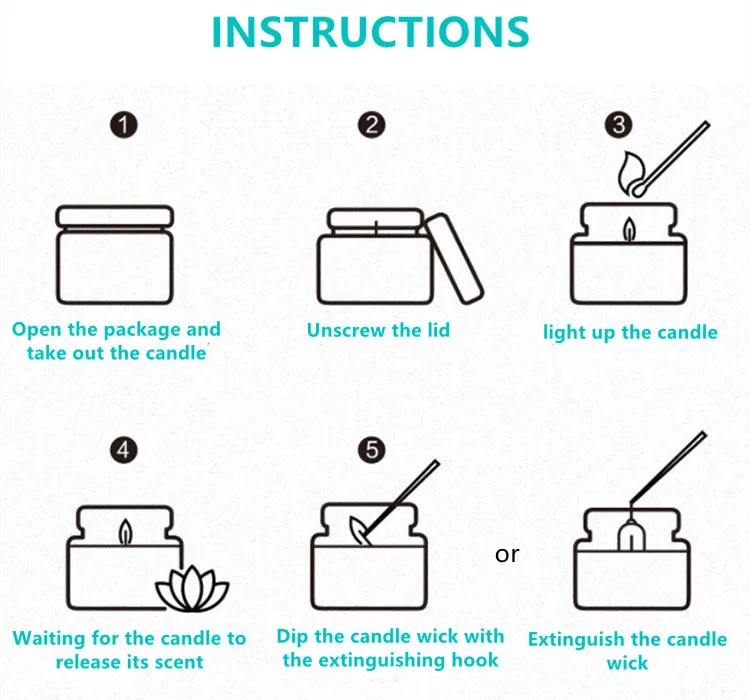 INSTRUCTIONS

1

Open the package and take out the candle

2

Unscrew the lid

3

light up the candle

4

Waiting for the candle to release its scent

5

Dip the candle wick with the extinguishing hook

or

Extinguish the candle wick