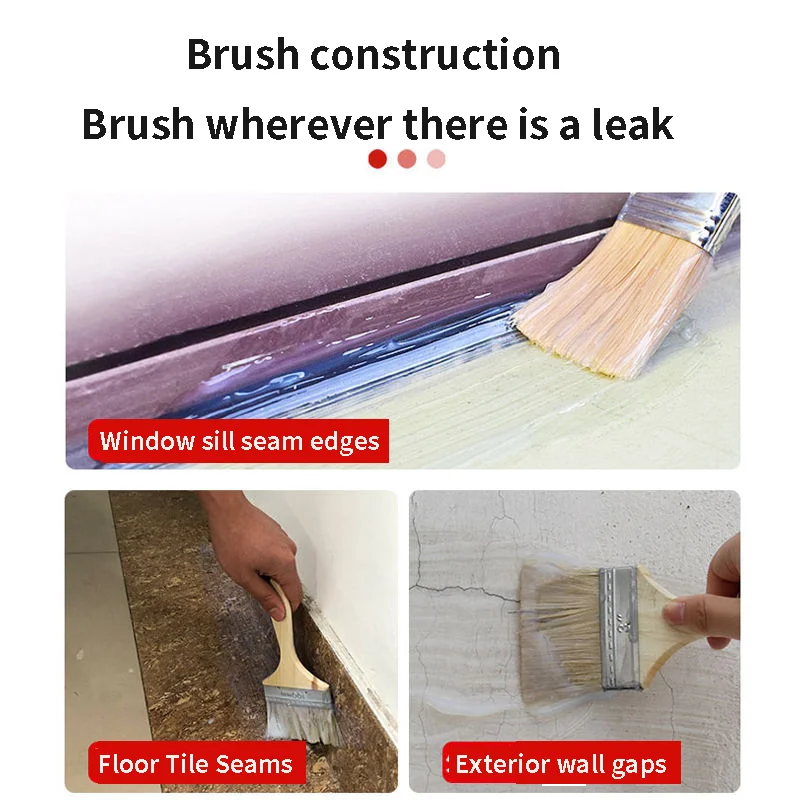 Brush construction

Brush wherever there is a leak

Window sill seam edges

Floor Tile Seams

Exterior wall gaps