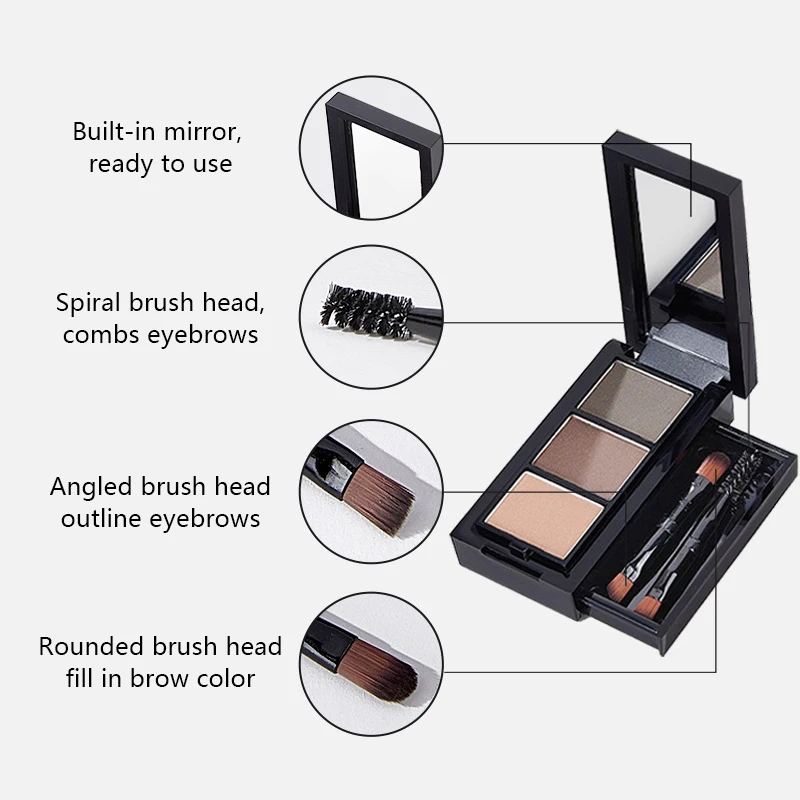 Built-in mirror, ready to use

Spiral brush head, combs eyebrows

Angled brush head outline eyebrows

Rounded brush head fill in brow color