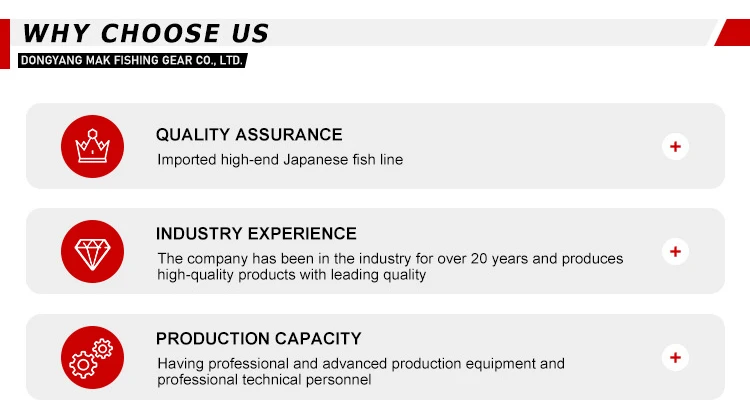 WHY CHOOSE US

DONGYANG MAK FISHING GEAR CO., LTD.

QUALITY ASSURANCE

Imported high-end Japanese fish line

+

INDUSTRY EXPERIENCE

The company has been in the industry for over 20 years and produces high-quality products with leading quality

+

PRODUCTION CAPACITY

Having professional and advanced production equipment and professional technical personnel

+