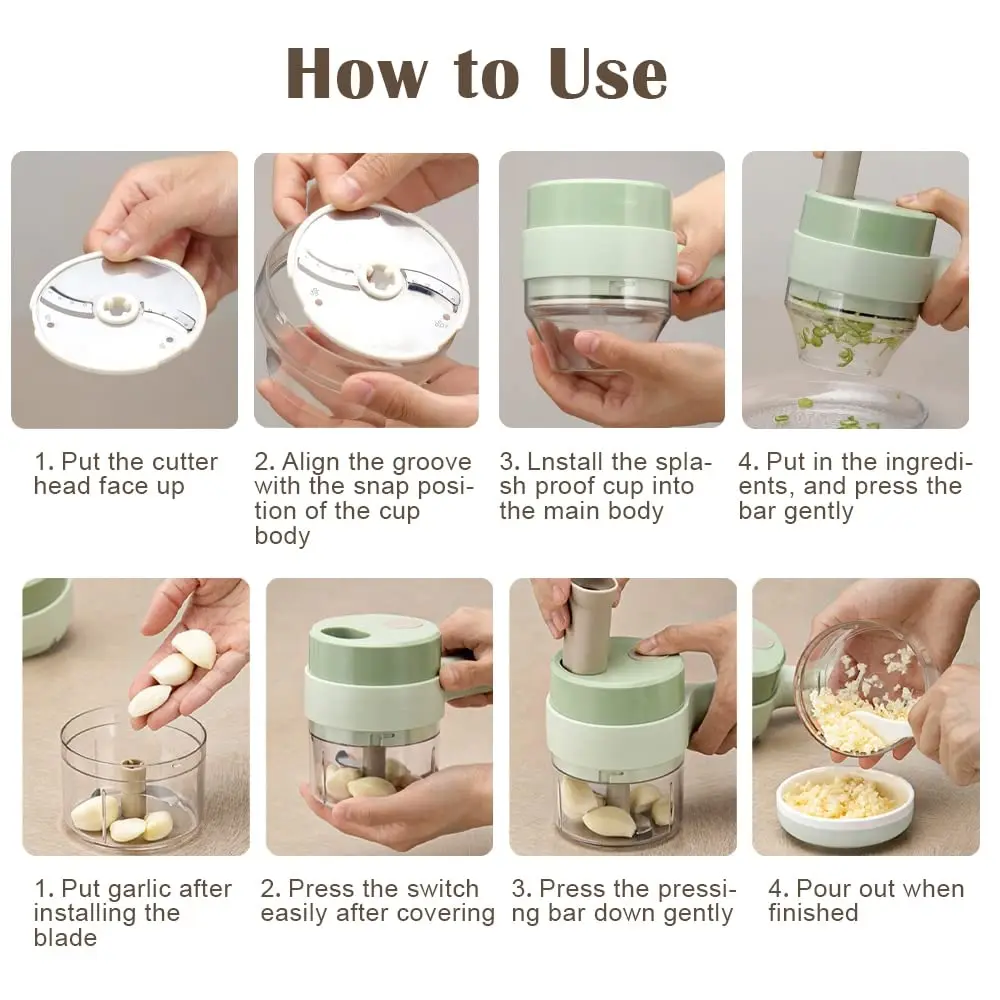 How to Use

1. Put the cutter head face up

2. Align the groove with the snap position of the cup body

3. Lnstall the splash proof cup into the main body

4. Put in the ingredients, and press the bar gently

1. Put garlic after installing the blade

2. Press the switch easily after covering

3. Press the pressing bar down gently

4. Pour out when finished