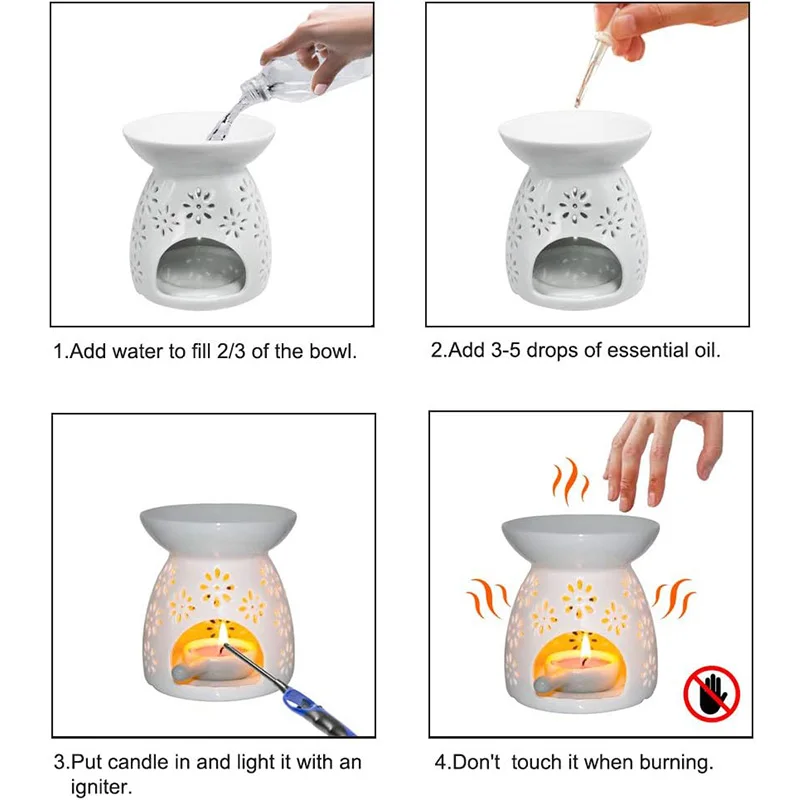 1.Add water to fill 2/3 of the bowl.

2.Add 3-5 drops of essential oil.

3.Put candle in and light it with an igniter.

4.Don't  touch it when burning.