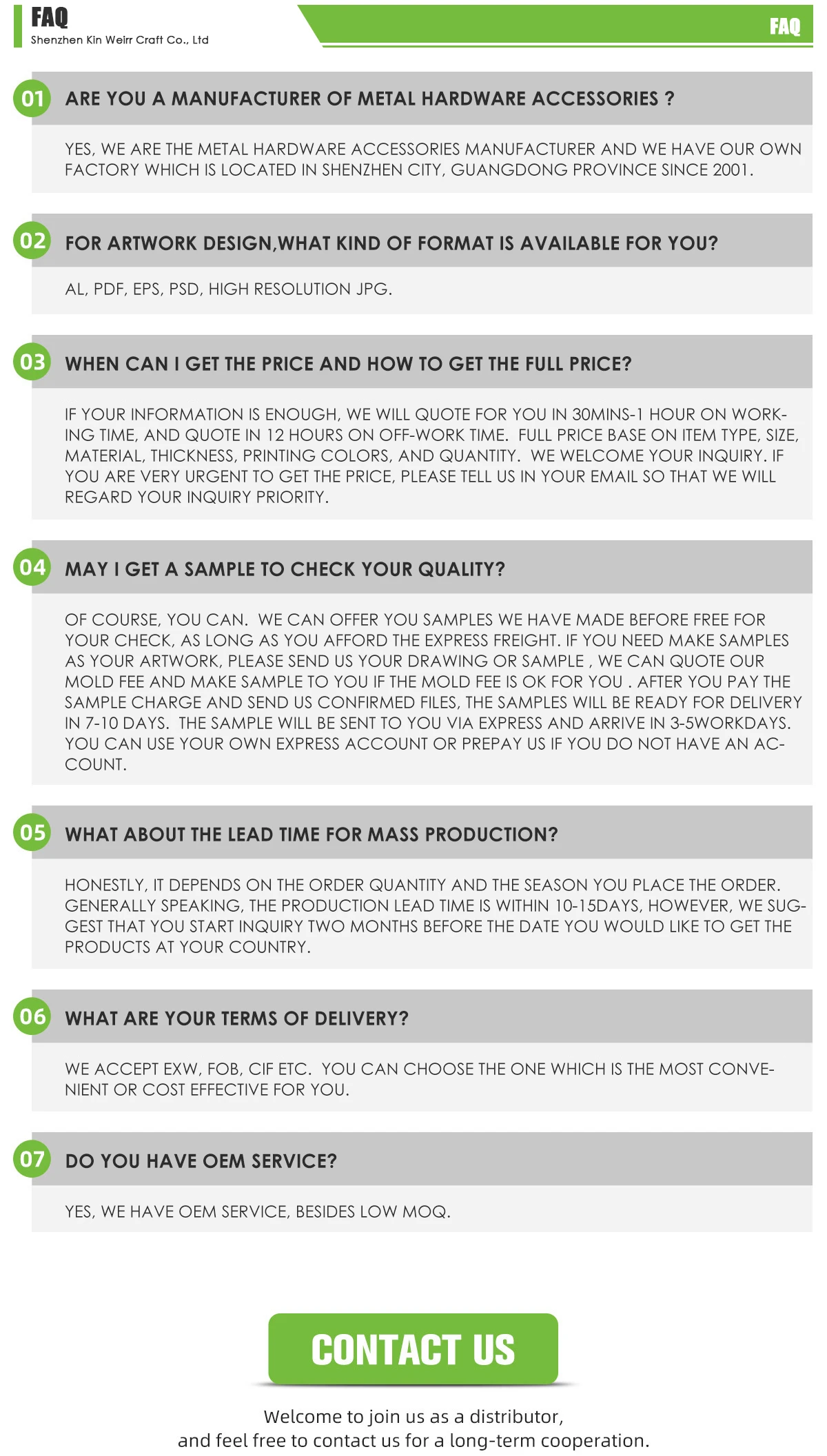 FAQ
Shenzhen Kin Weirr Craft Co., Ltd

FAQ

01 ARE YOU A MANUFACTURER OF METAL HARDWARE ACCESSORIES ?

YES, WE ARE THE METAL HARDWARE ACCESSORIES MANUFACTURER AND WE HAVE OUR OWN FACTORY WHICH IS LOCATED IN SHENZHEN CITY, GUANGDONG PROVINCE SINCE 2001.

02 FOR ARTWORK DESIGN,WHAT KIND OF FORMAT IS AVAILABLE FOR YOU?

AL, PDF, EPS, PSD, HIGH RESOLUTION JPG.

03 WHEN CAN I GET THE PRICE AND HOW TO GET THE FULL PRICE?

IF YOUR INFORMATION IS ENOUGH, WE WILL QUOTE FOR YOU IN 30MINS-1 HOUR ON WORKING TIME, AND QUOTE IN 12 HOURS ON OFF-WORK TIME. FULL PRICE BASE ON ITEM TYPE, SIZE, MATERIAL, THICKNESS, PRINTING COLORS, AND QUANTITY. WE WELCOME YOUR INQUIRY. IF YOU ARE VERY URGENT TO GET THE PRICE, PLEASE TELL US IN YOUR EMAIL SO THAT WE WILL REGARD YOUR INQUIRY PRIORITY.

04 MAY I GET A SAMPLE TO CHECK YOUR QUALITY?

OF COURSE, YOU CAN. WE CAN OFFER YOU SAMPLES WE HAVE MADE BEFORE FREE FOR YOUR CHECK, AS LONG AS YOU AFFORD THE EXPRESS FREIGHT. IF YOU NEED MAKE SAMPLES AS YOUR ARTWORK, PLEASE SEND US YOUR DRAWING OR SAMPLE , WE CAN QUOTE OUR MOLD FEE AND MAKE SAMPLE TO YOU IF THE MOLD FEE IS OK FOR YOU . AFTER YOU PAY THE SAMPLE CHARGE AND SEND US CONFIRMED FILES, THE SAMPLES WILL BE READY FOR DELIVERY IN 7-10 DAYS. THE SAMPLE WILL BE SENT TO YOU VIA EXPRESS AND ARRIVE IN 3-5WORKDAYS. YOU CAN USE YOUR OWN EXPRESS ACCOUNT OR PREPAY US IF YOU DO NOT HAVE AN ACCOUNT.

05 WHAT ABOUT THE LEAD TIME FOR MASS PRODUCTION?

HONESTLY, IT DEPENDS ON THE ORDER QUANTITY AND THE SEASON YOU PLACE THE ORDER. GENERALLY SPEAKING, THE PRODUCTION LEAD TIME IS WITHIN 10-15DAYS, HOWEVER, WE SUGGEST THAT YOU START INQUIRY TWO MONTHS BEFORE THE DATE YOU WOULD LIKE TO GET THE PRODUCTS AT YOUR COUNTRY.

06 WHAT ARE YOUR TERMS OF DELIVERY?

WE ACCEPT EXW, FOB, CIF ETC. YOU CAN CHOOSE THE ONE WHICH IS THE MOST CONVENIENT OR COST EFFECTIVE FOR YOU.

07 DO YOU HAVE OEM SERVICE?

YES, WE HAVE OEM SERVICE, BESIDES LOW MOQ.

CONTACT US

Welcome to join us as a distributor,
and feel free to contact us for a long-term cooperation.