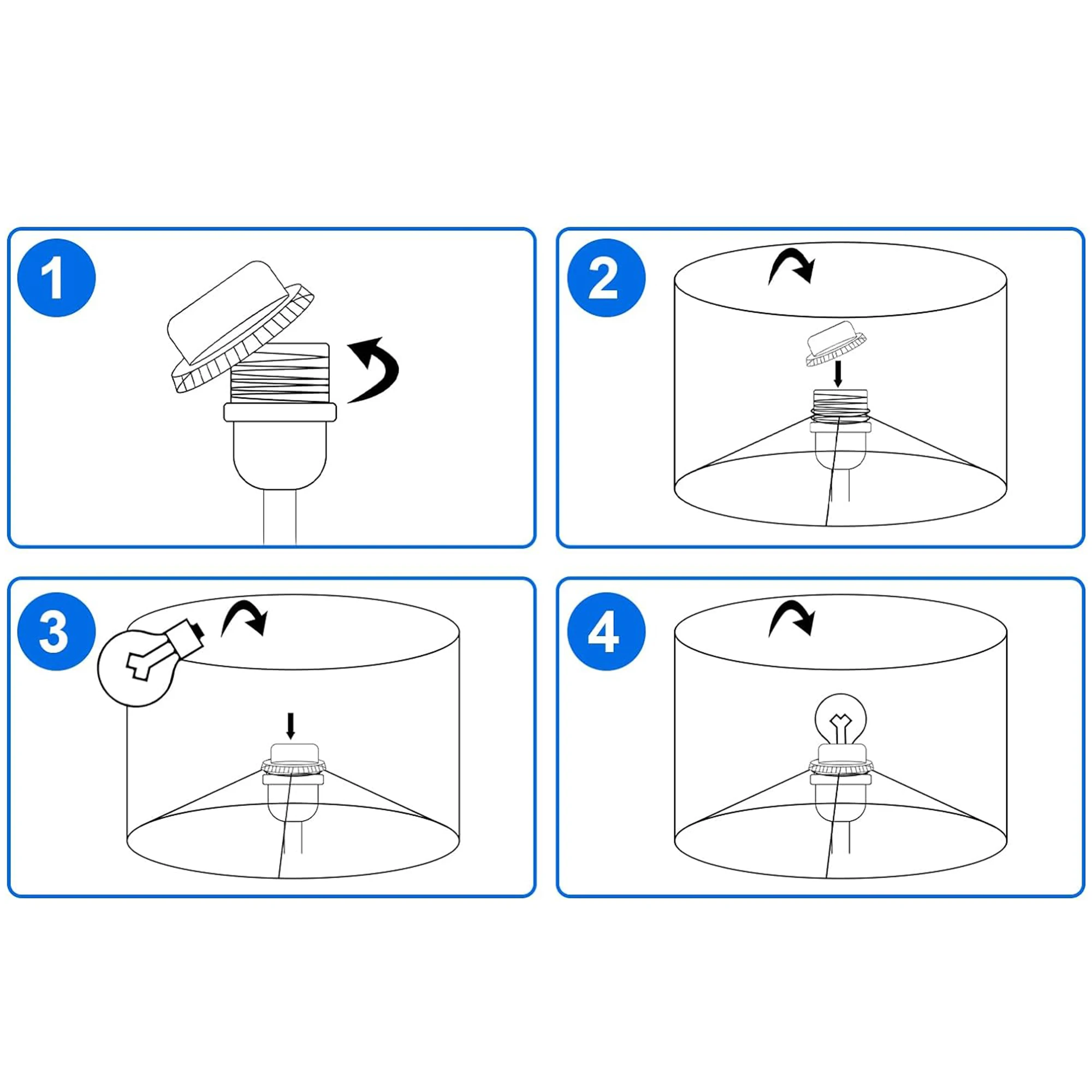 1

2

3

4