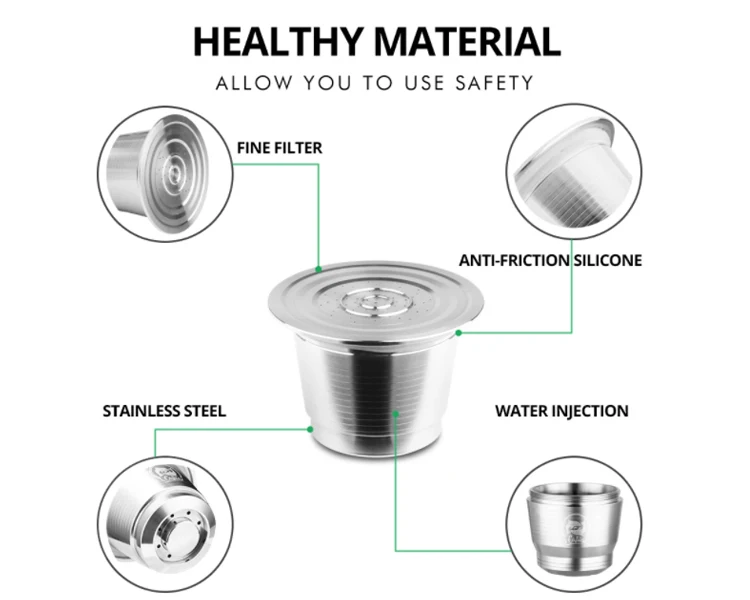 HEALTHY MATERIAL
ALLOW YOU TO USE SAFETY

FINE FILTER

ANTI-FRICTION SILICONE

STAINLESS STEEL

WATER INJECTION