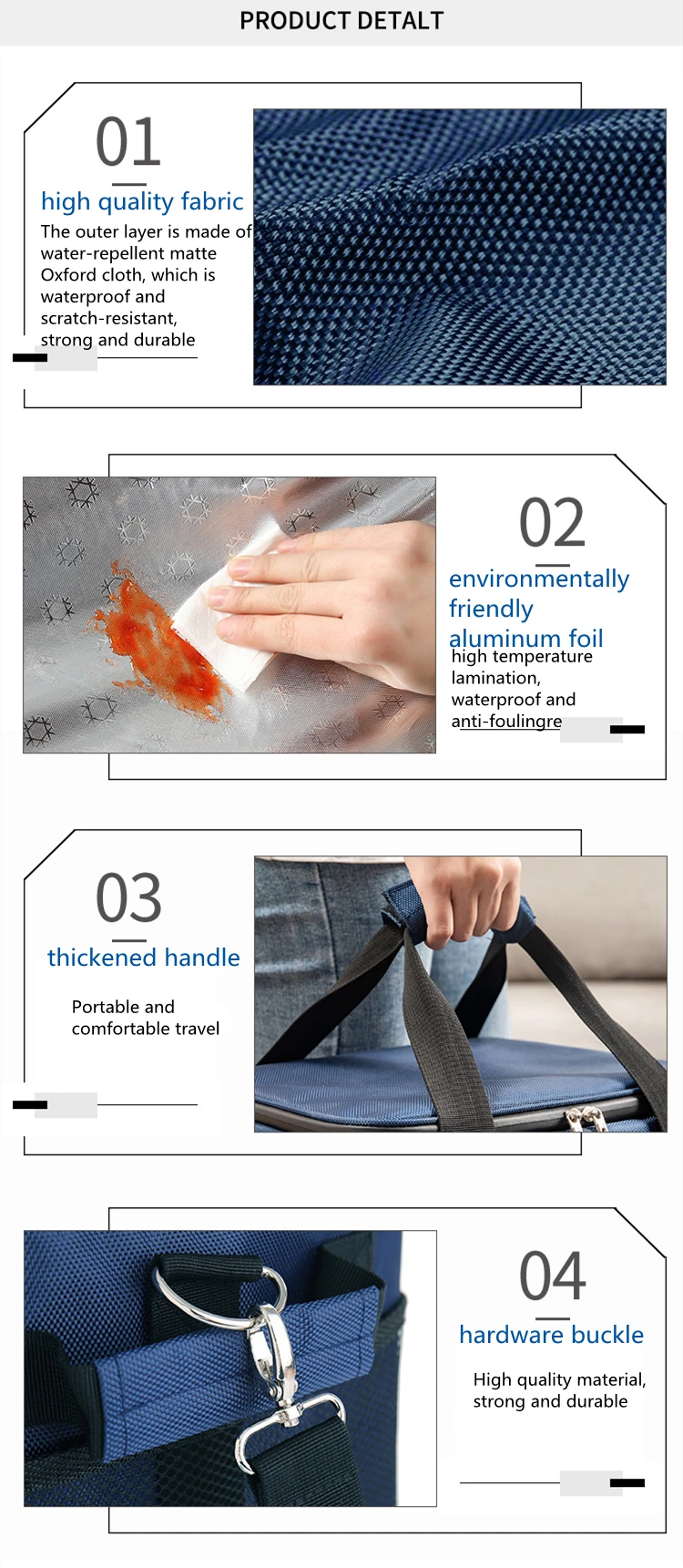 PRODUCT DETALT

01

high quality fabric

The outer layer is made of water-repellent matte Oxford cloth, which is waterproof and scratch-resistant, strong and durable

02

environmentally friendly aluminum foil

high temperature lamination, waterproof and anti-foulingre

03

thickened handle

Portable and comfortable travel

04

hardware buckle

High quality material, strong and durable