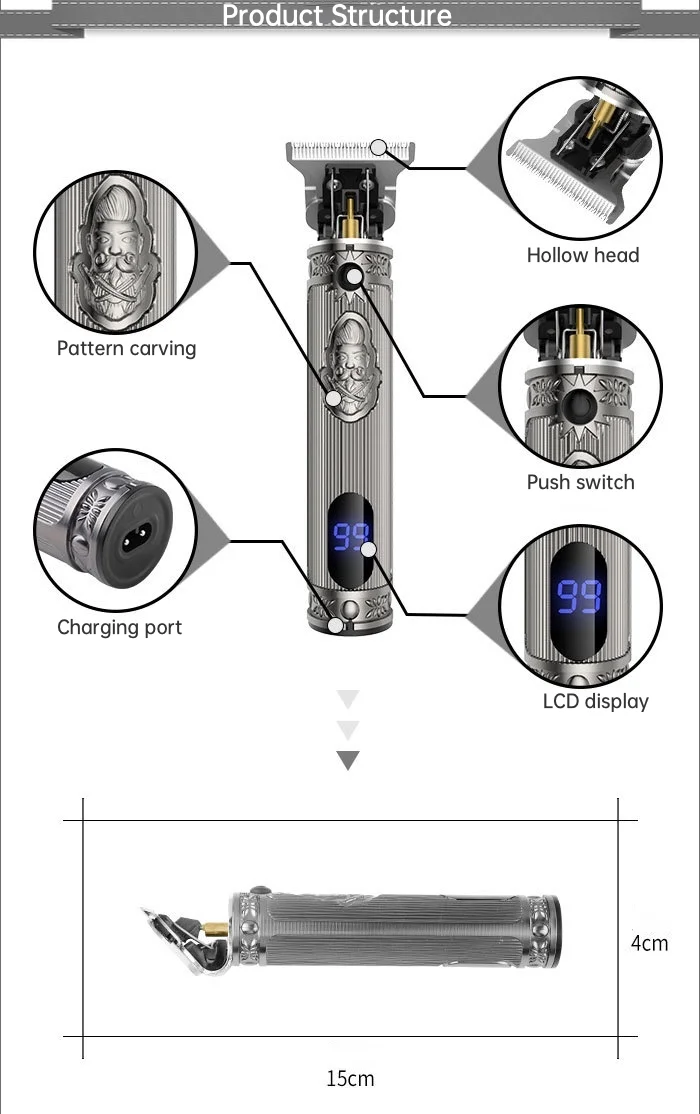 Product Structure

Hollow head

Pattern carving

Push switch

99

Charging port

99

LCD display

4cm

15cm