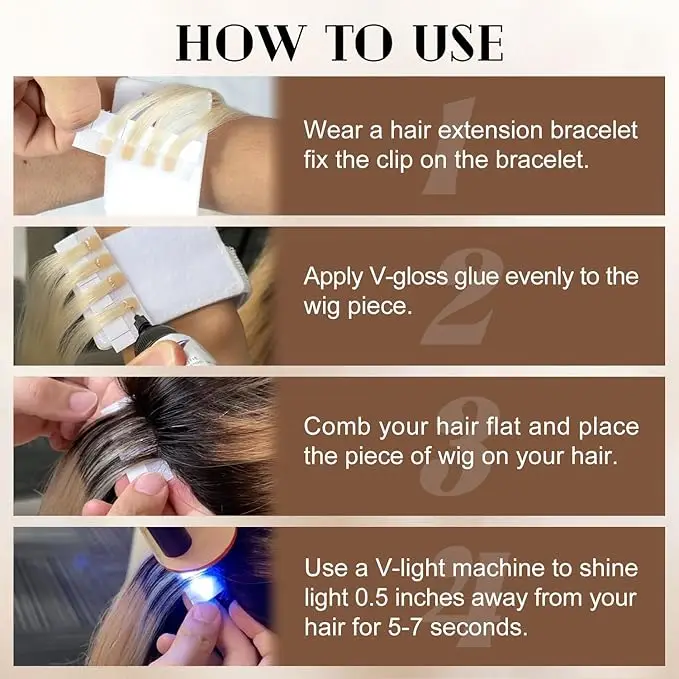 HOW TO USE

1

Wear a hair extension bracelet fix the clip on the bracelet.

2

Apply V-gloss glue evenly to the wig piece.

3

Comb your hair flat and place the piece of wig on your hair.

4

Use a V-light machine to shine light 0.5 inches away from your hair for 5-7 seconds.