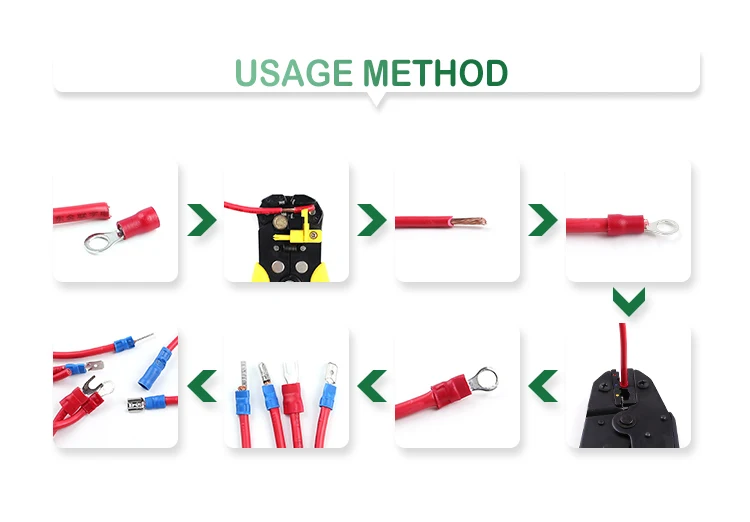 USAGE METHOD