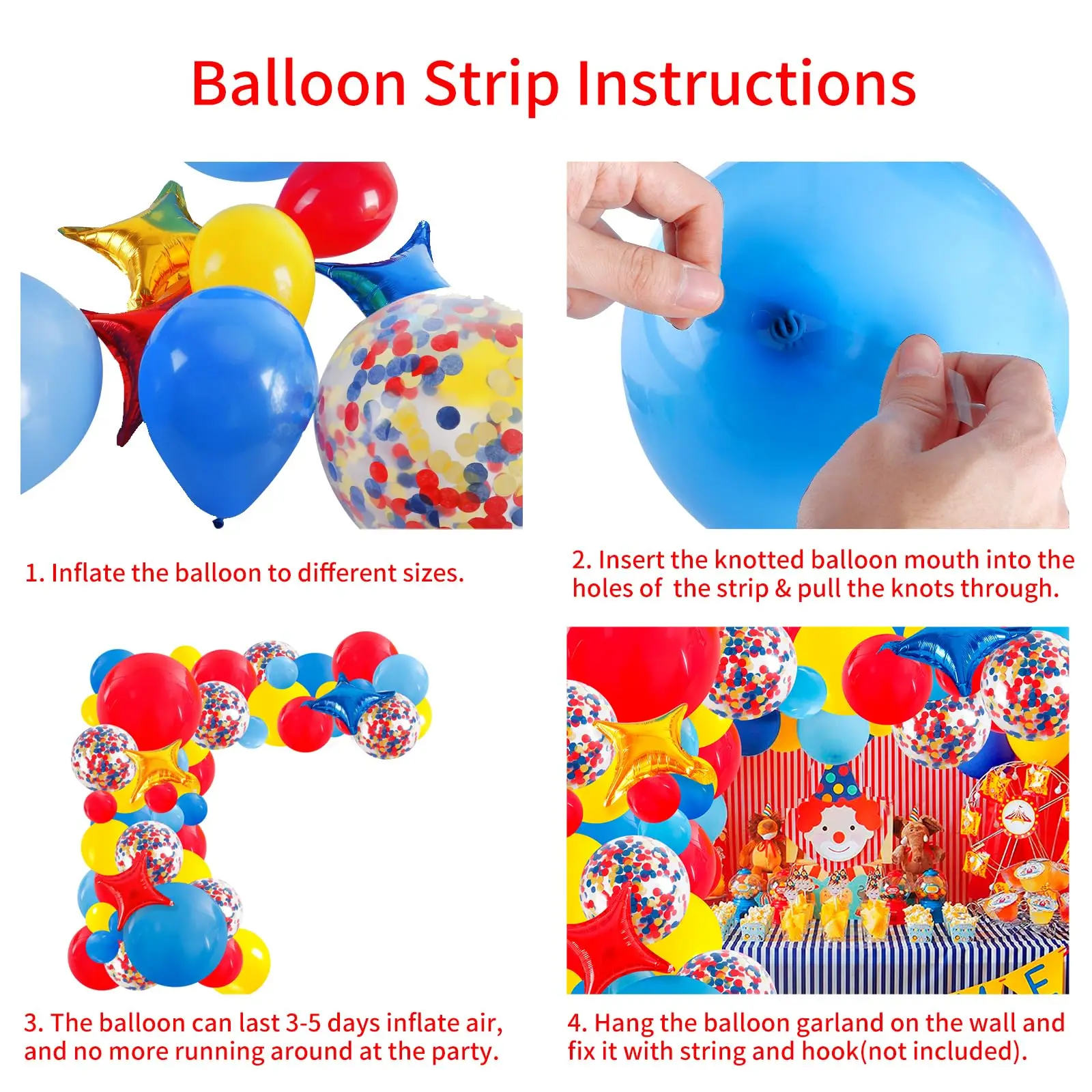 Balloon Strip Instructions

1. Inflate the balloon to different sizes.

2. Insert the knotted balloon mouth into the holes of the strip & pull the knots through.

3. The balloon can last 3-5 days inflate air, and no more running around at the party.

4. Hang the balloon garland on the wall and fix it with string and hook(not included).