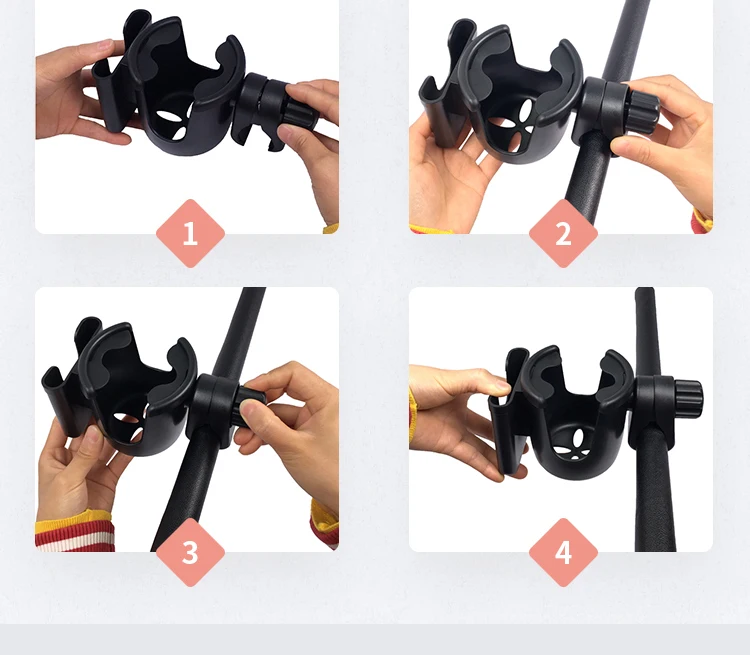 1

2

3

4