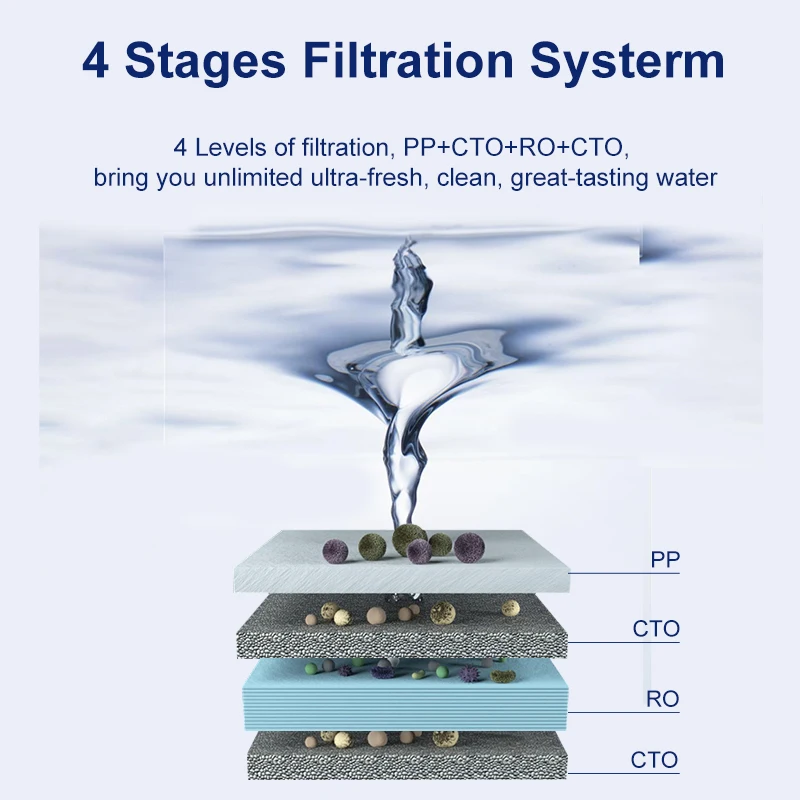 4 Stages Filtration Systerm

4 Levels of filtration, PP+CTO+RO+CTO, bring you unlimited ultra-fresh, clean, great-tasting water

PP

CTO

RO

CTO