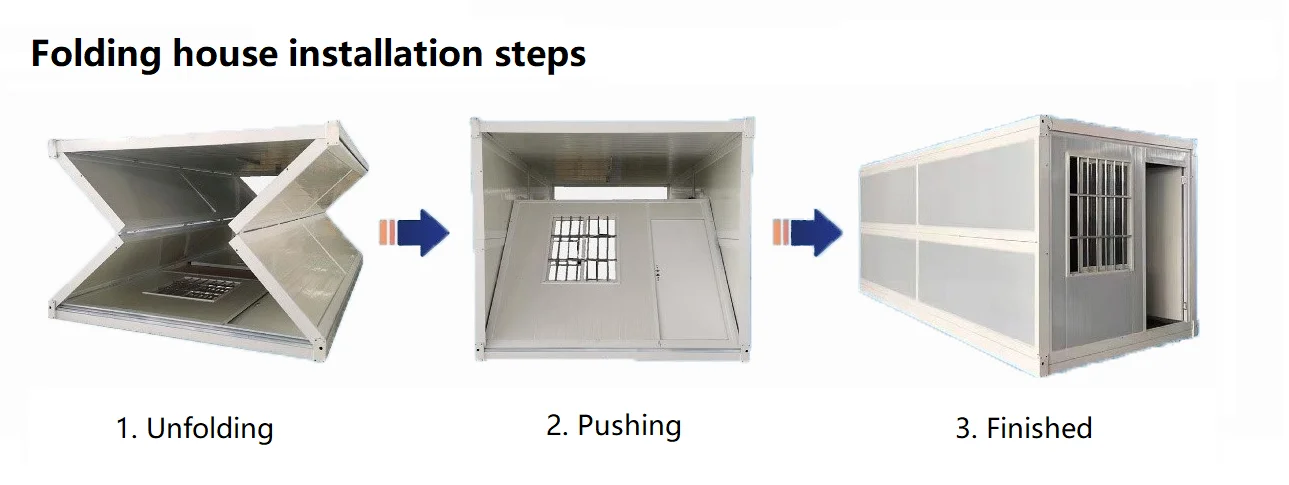 Folding house installation steps

1. Unfolding

2. Pushing

3. Finished