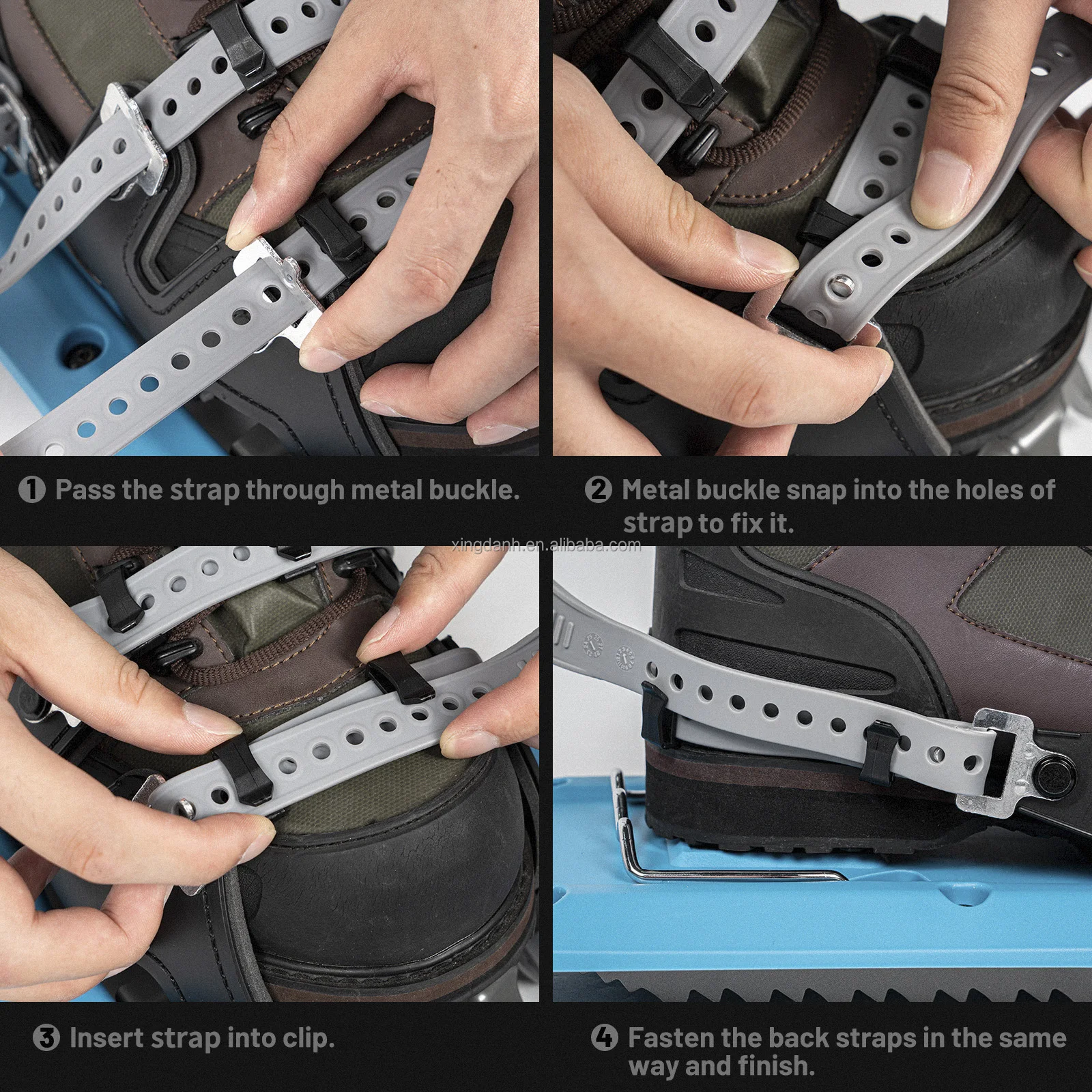 ❶ Pass the strap through metal buckle.

❷ Metal buckle snap into the holes of strap to fix it.

xingdanh.en.alibaba.com

❸ Insert strap into clip.

❹ Fasten the back straps in the same way and finish.