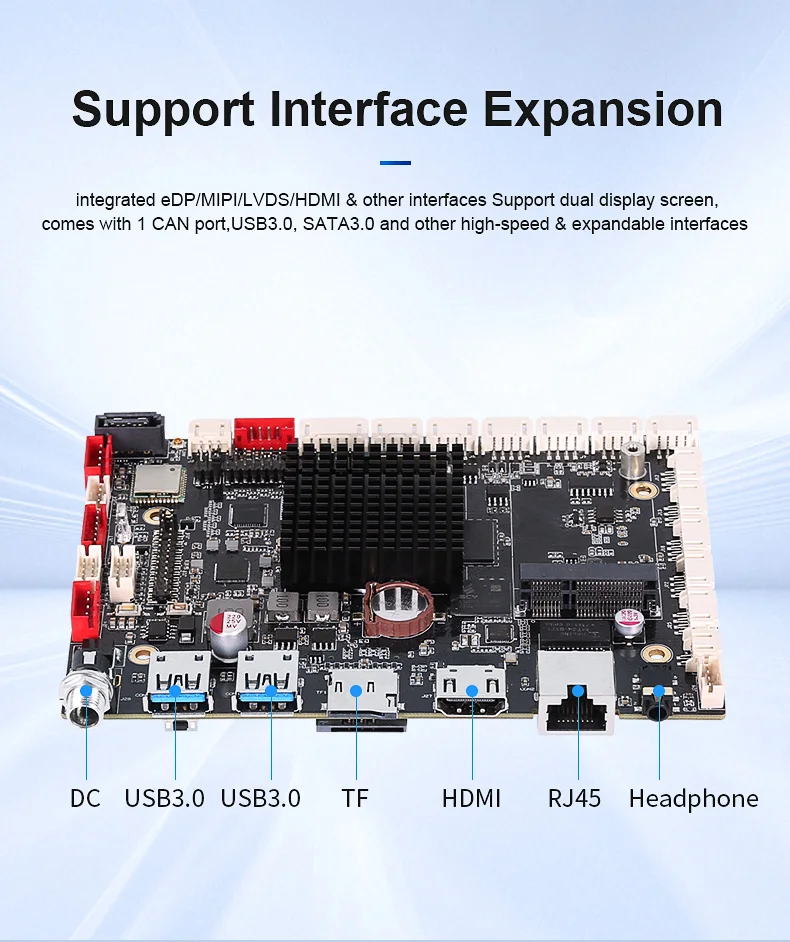 Support Interface Expansion

integrated eDP/MIPI/LVDS/HDMI & other interfaces Support dual display screen, comes with 1 CAN port,USB3.0, SATA3.0 and other high-speed & expandable interfaces

DC USB3.0 USB3.0 TF HDMI RJ45 Headphone