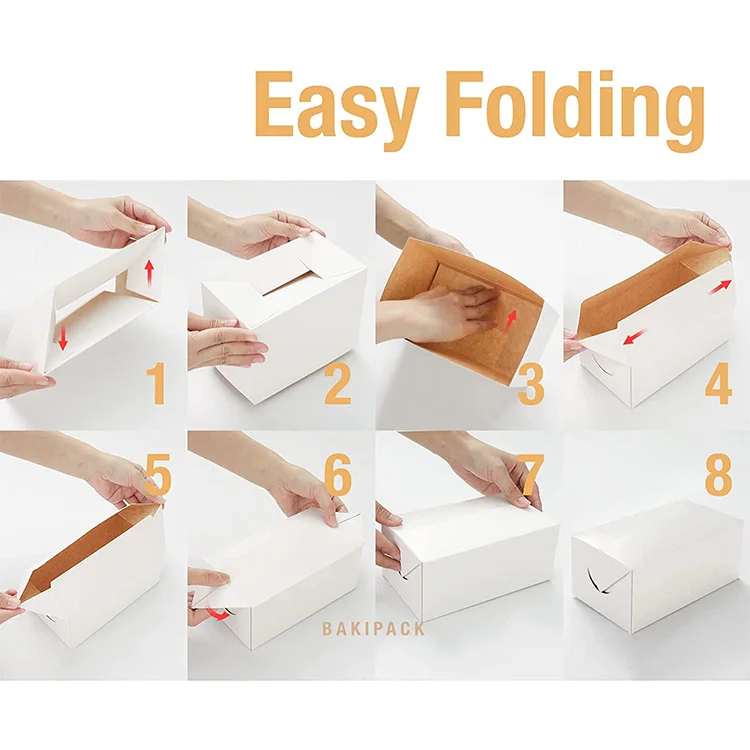 Easy Folding

1

2

3

4

5

6

7

8

BAKIPACK