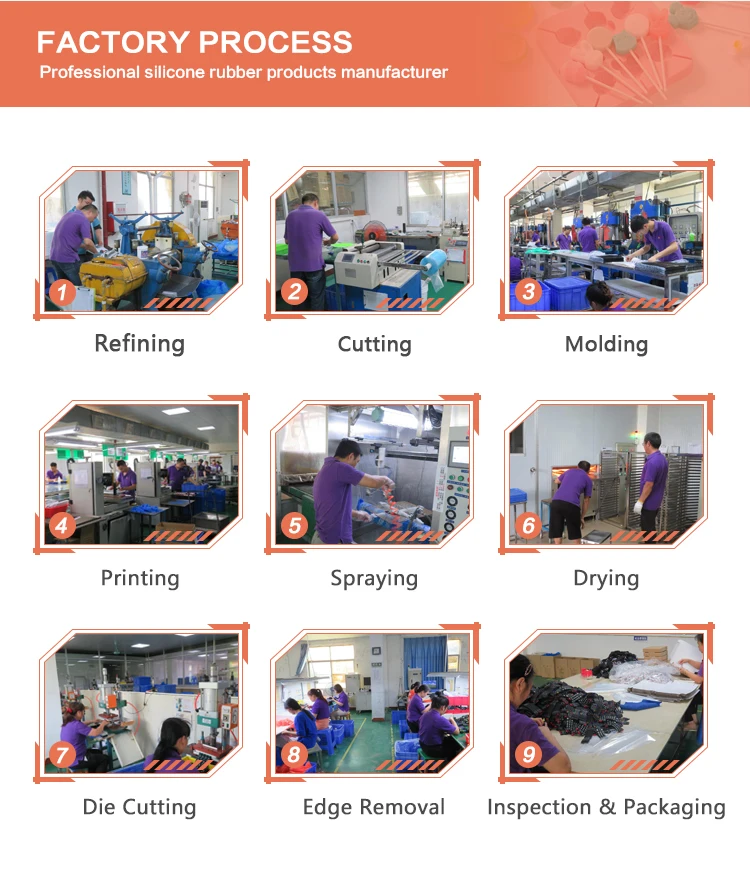 FACTORY PROCESS
Professional silicone rubber products manufacturer

1
Refining

2
Cutting

3
Molding

4
Printing

5
Spraying

6
Drying

7
Die Cutting

8
Edge Removal

9
Inspection & Packaging